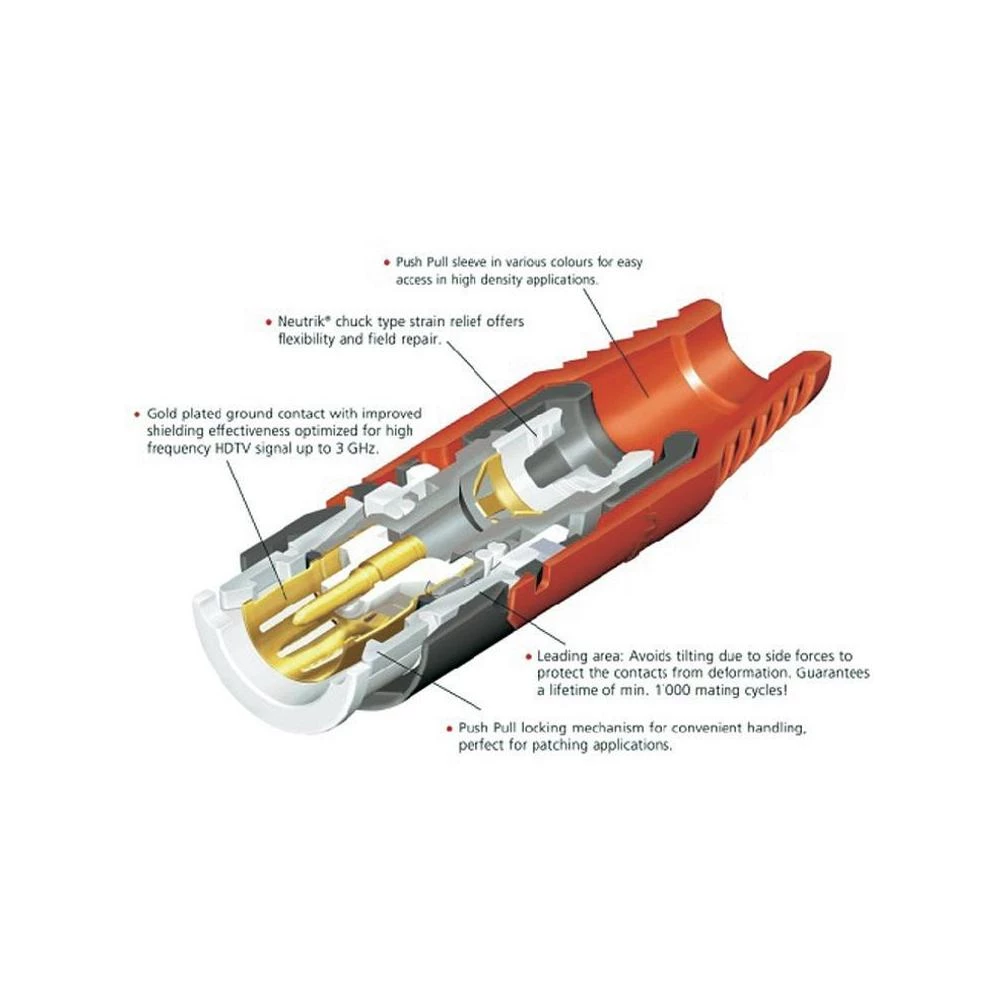 • Push Pull sleeve in various colours for easy access in high density applications.

• Neutrik® chuck type strain relief offers flexibility and field repair.

• Gold plated ground contact with improved shielding effectiveness optimized for high frequency HDTV signal up to 3 GHz.

• Leading area: Avoids tilting due to side forces to protect the contacts from deformation. Guarantees a lifetime of min. 1'000 mating cycles!

• Push Pull locking mechanism for convenient handling, perfect for patching applications.