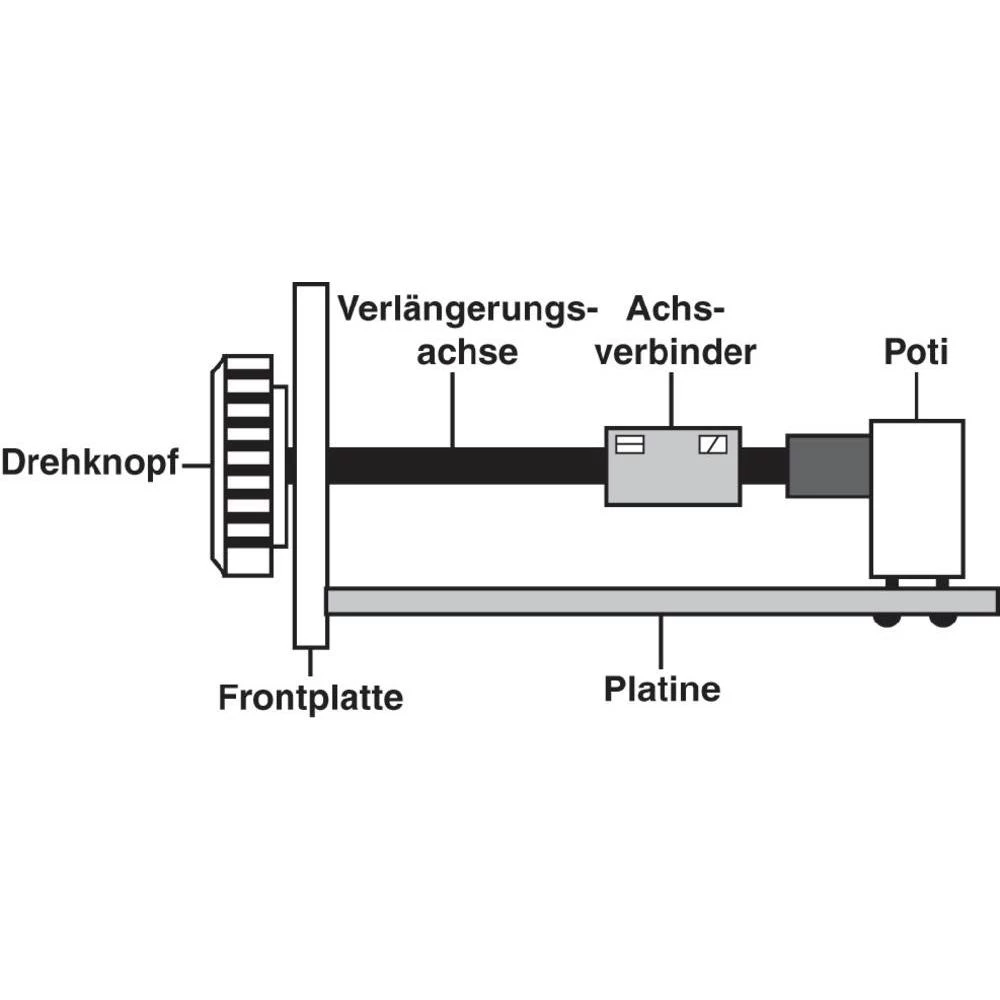 Verlängerungsachse

Achsverbinder

Poti

Drehknopf

Frontplatte

Platine