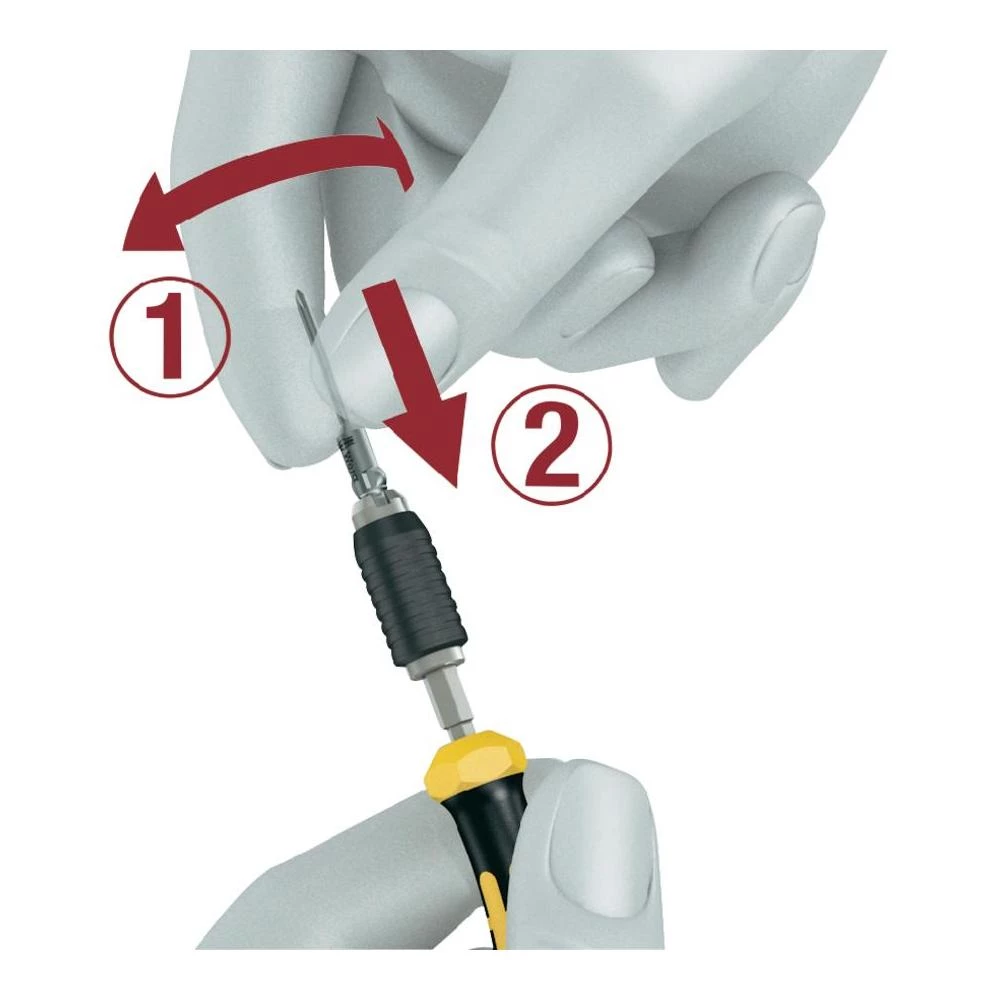 ① ②