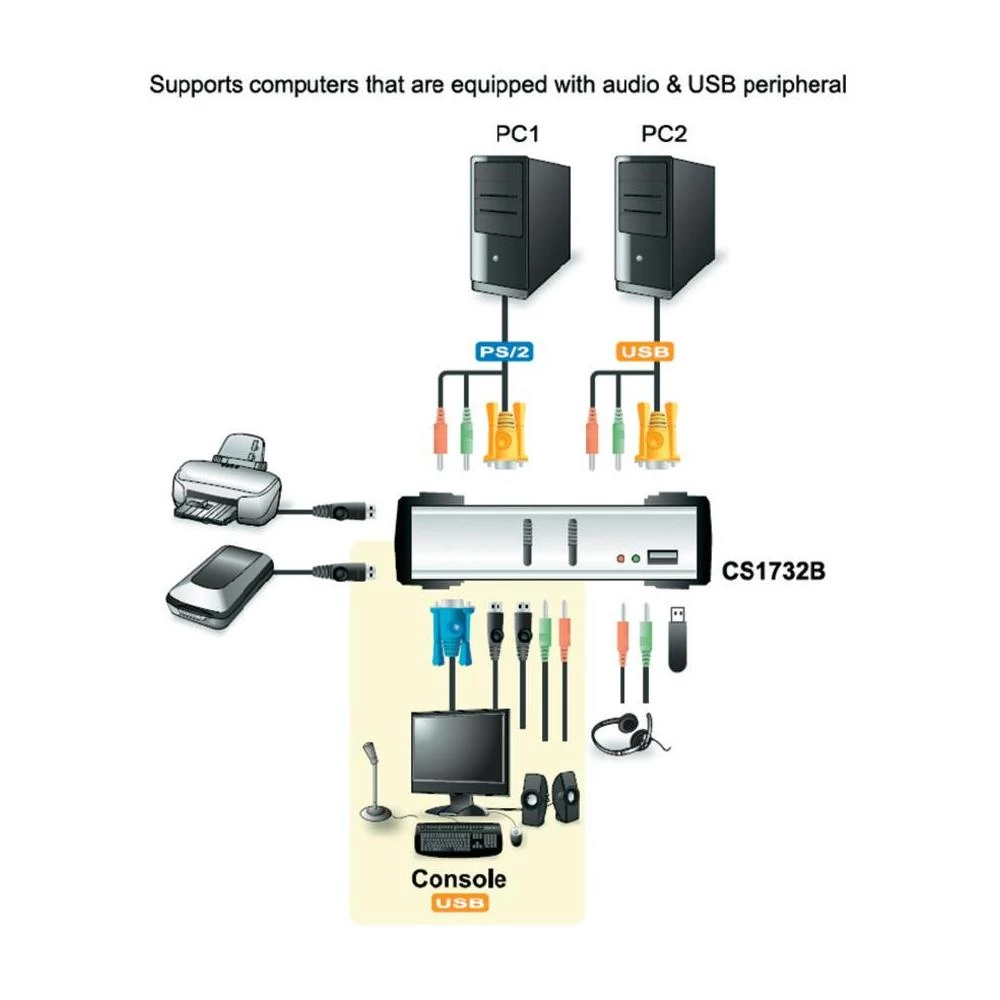 Supports computers that are equipped with audio & USB peripheral

PC1

PC2

PS/2

USB

CS1732B

Console

USB