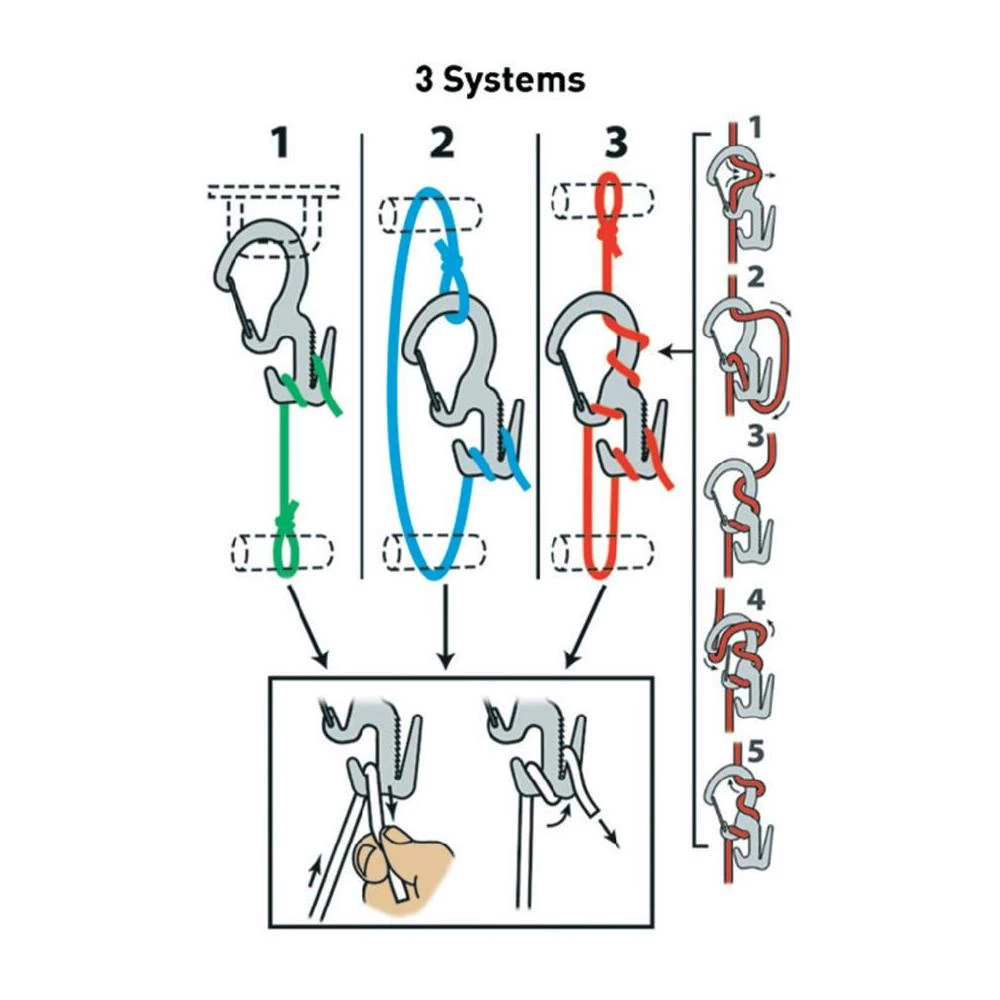 3 Systems

1

2

3

1

2

3

4

5