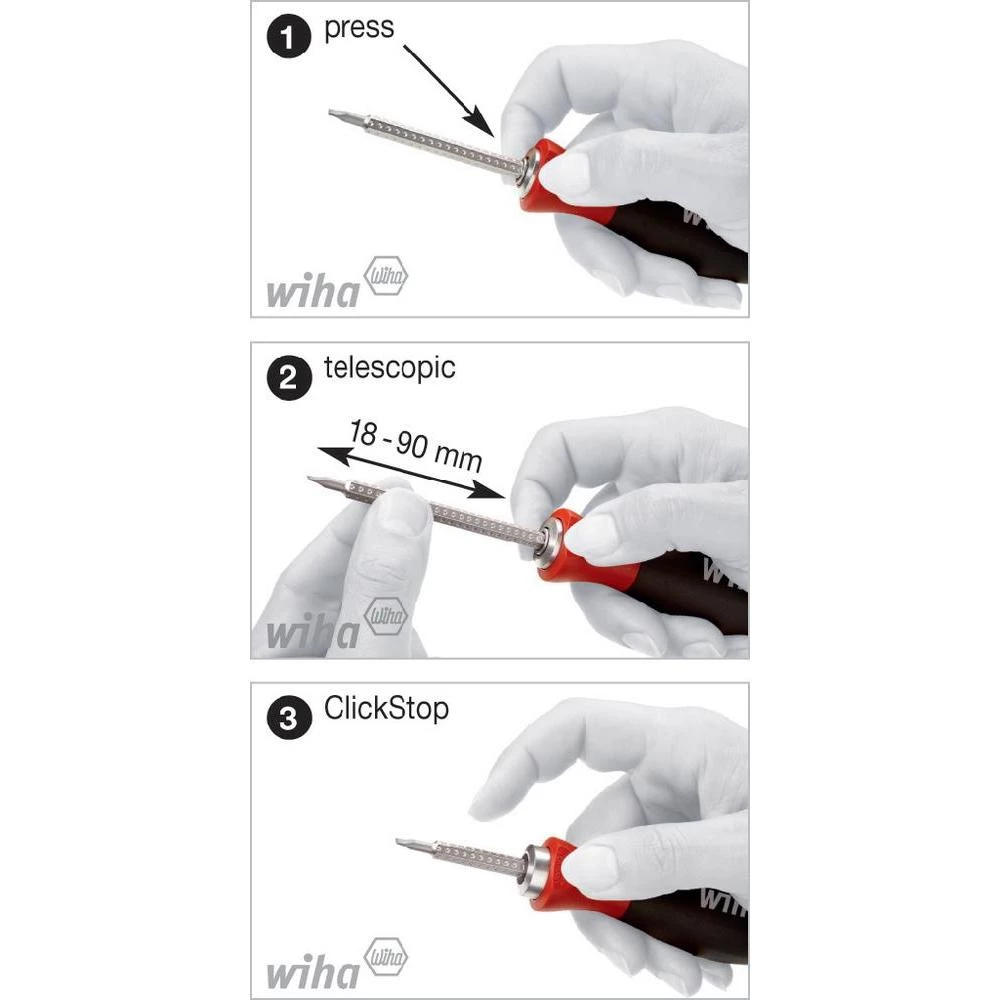 1 press

wiha Wiha

2 telescopic

18 - 90 mm

wiha Wiha

3 ClickStop

wiha Wiha