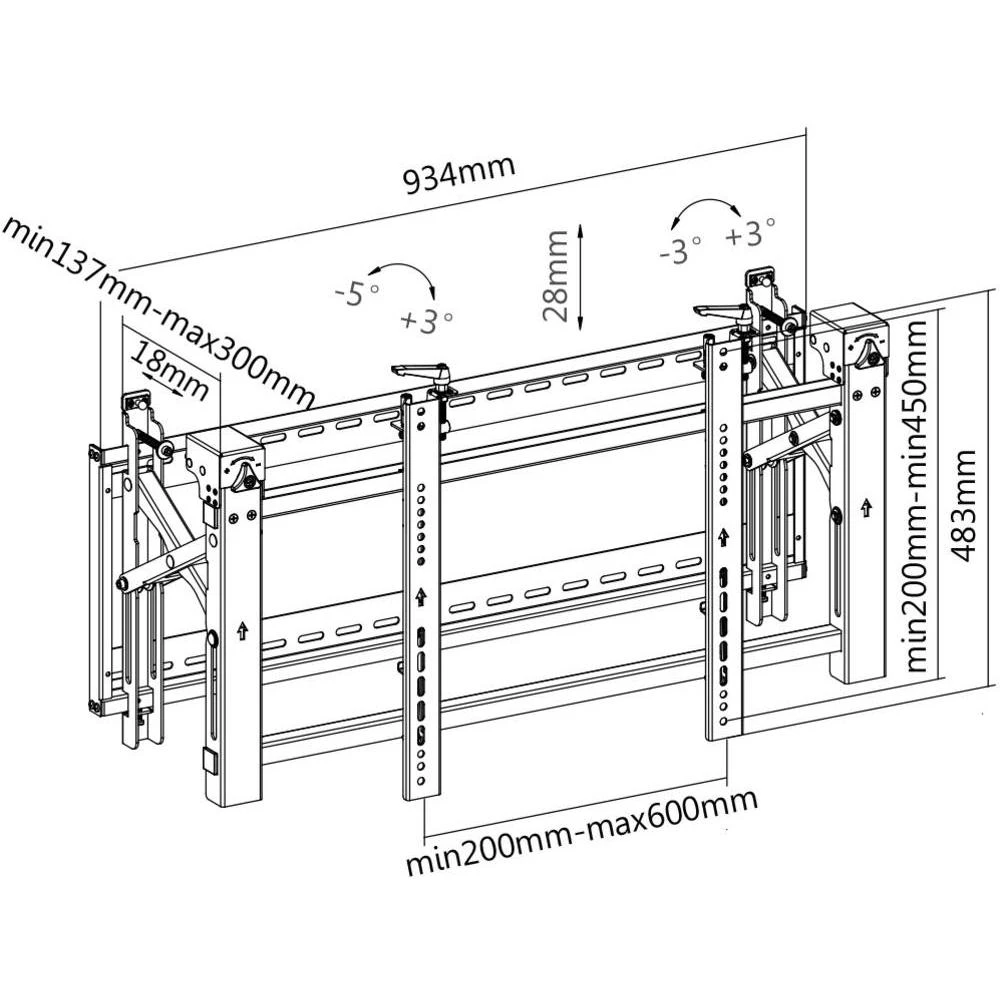 934mm

min137mm-max300mm

18mm

-5°

+3°

28mm

-3°

+3°

min200mm-min450mm

483mm

min200mm-max600mm