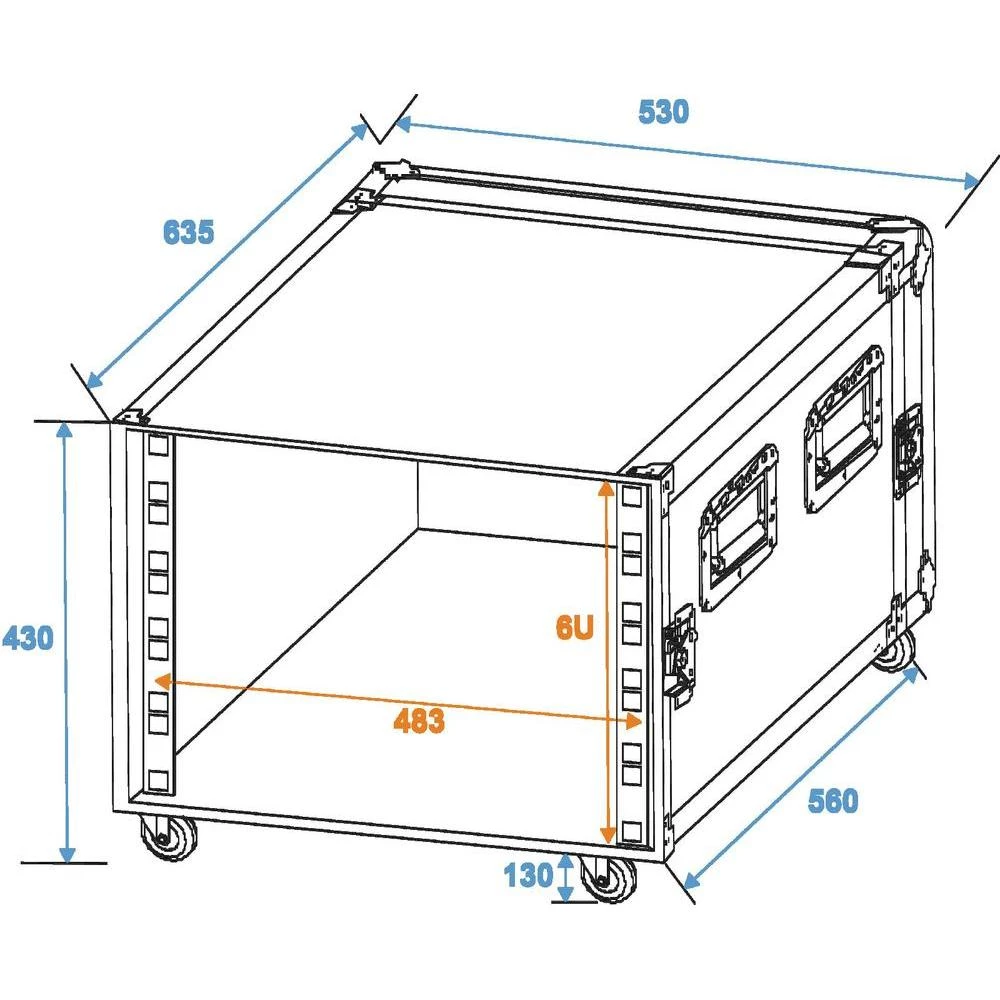 530

635

430

6U

483

560

130