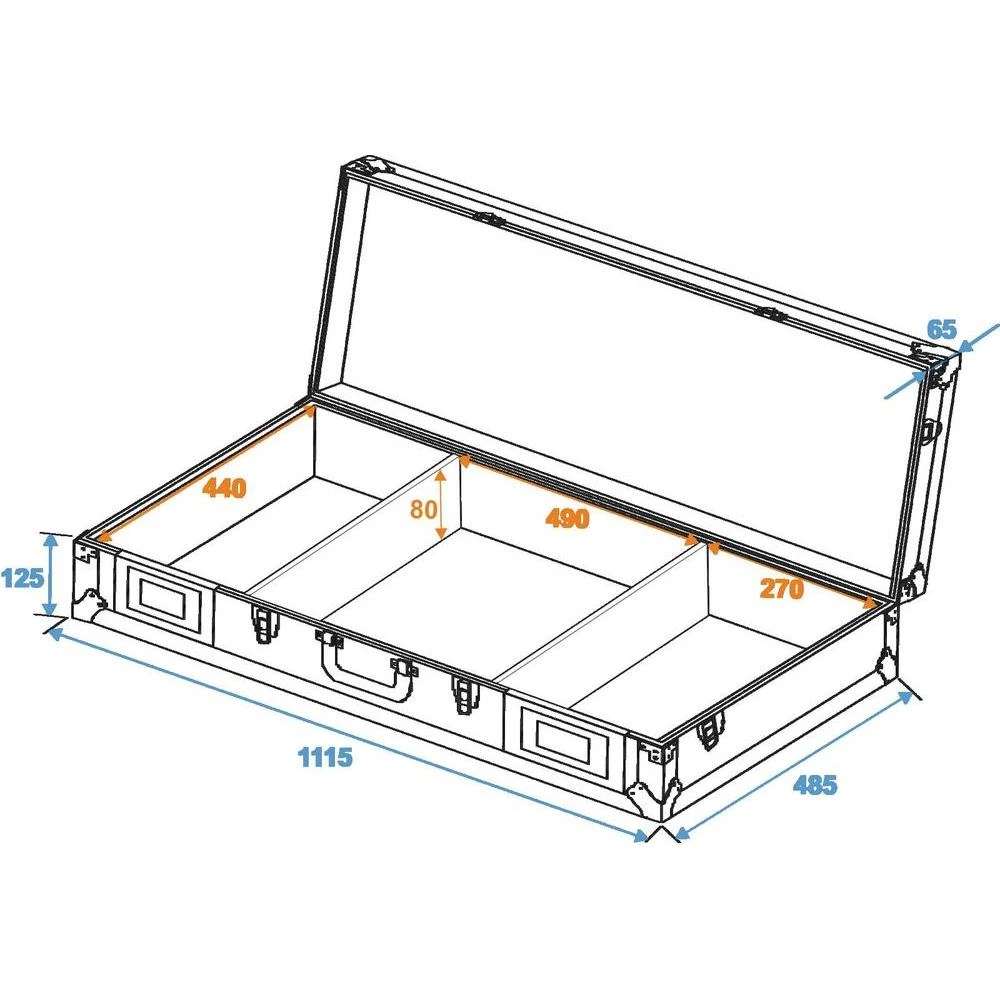 65
440
80
490
270
125
1115
485