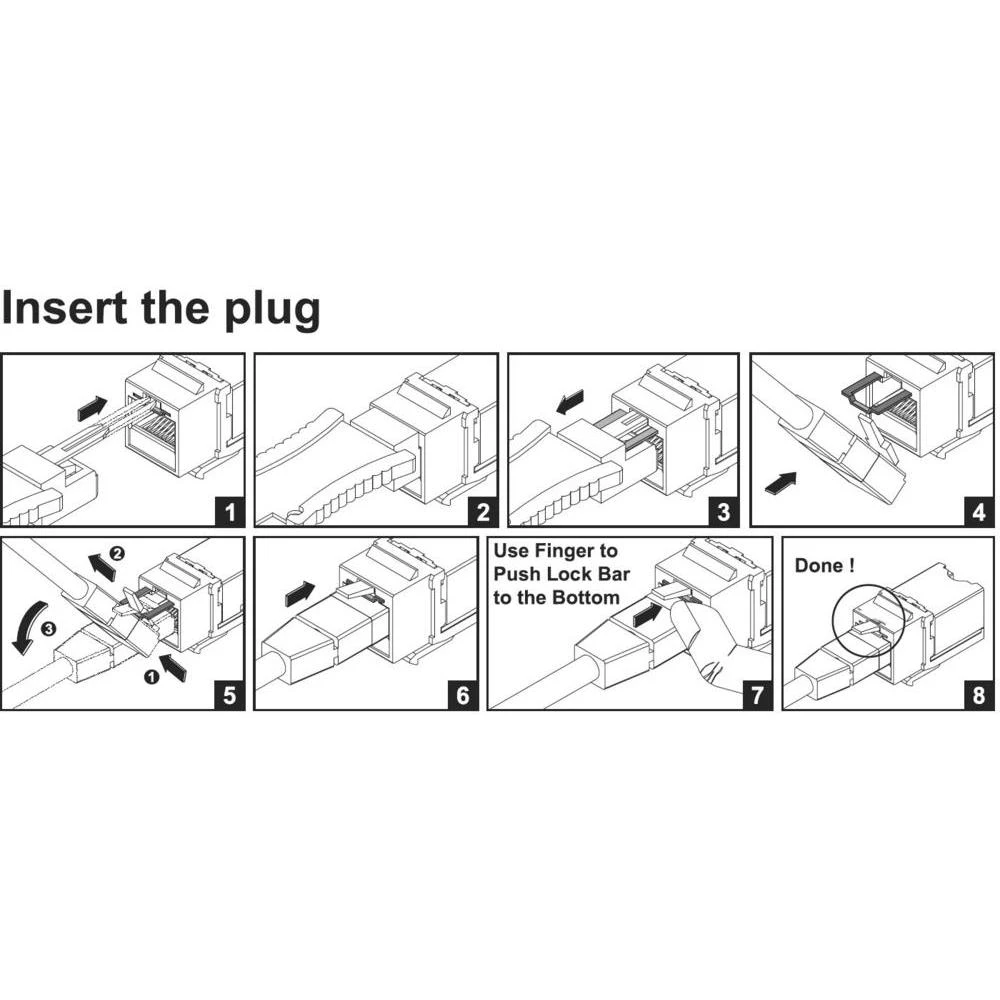 Insert the plug

1

2

3

4

❷
❸
❶
5

6

Use Finger to Push Lock Bar to the Bottom
7

Done !
8