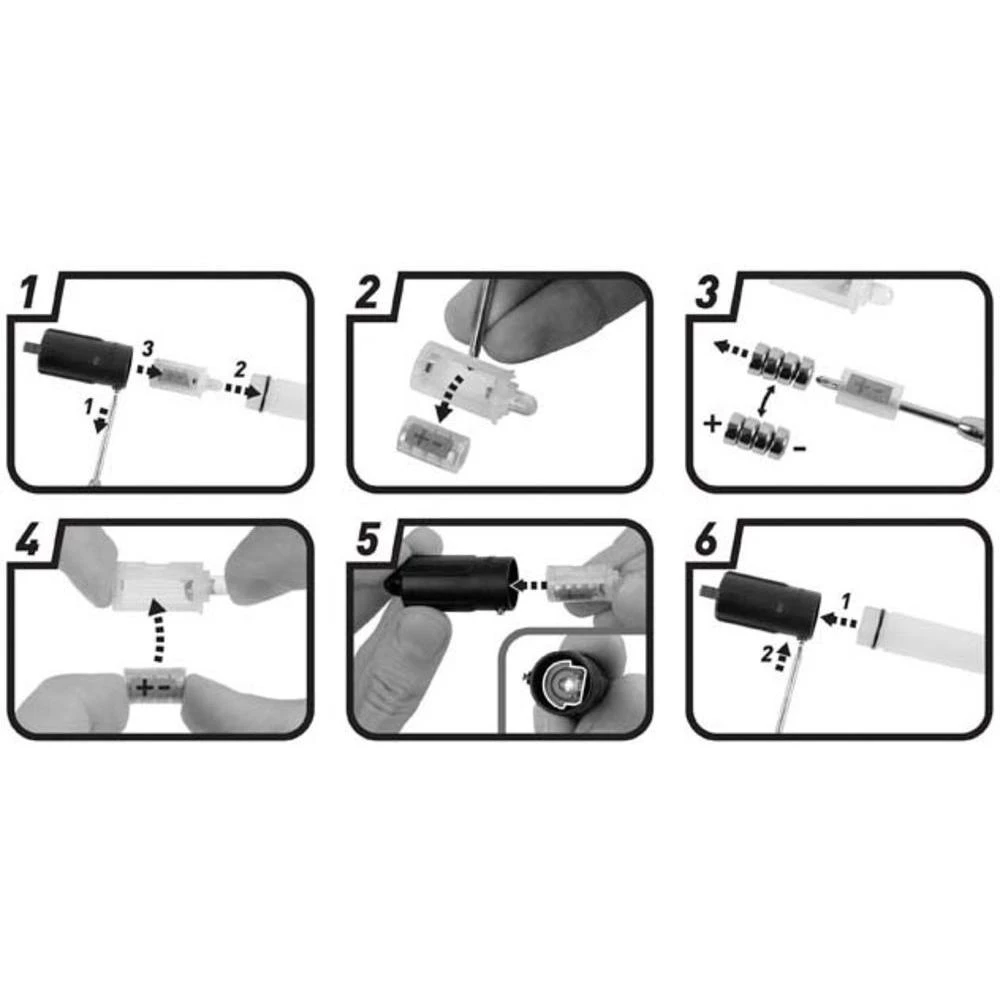 1
3
2
1

2

3
+
-

4
+ -

5

6
1
2