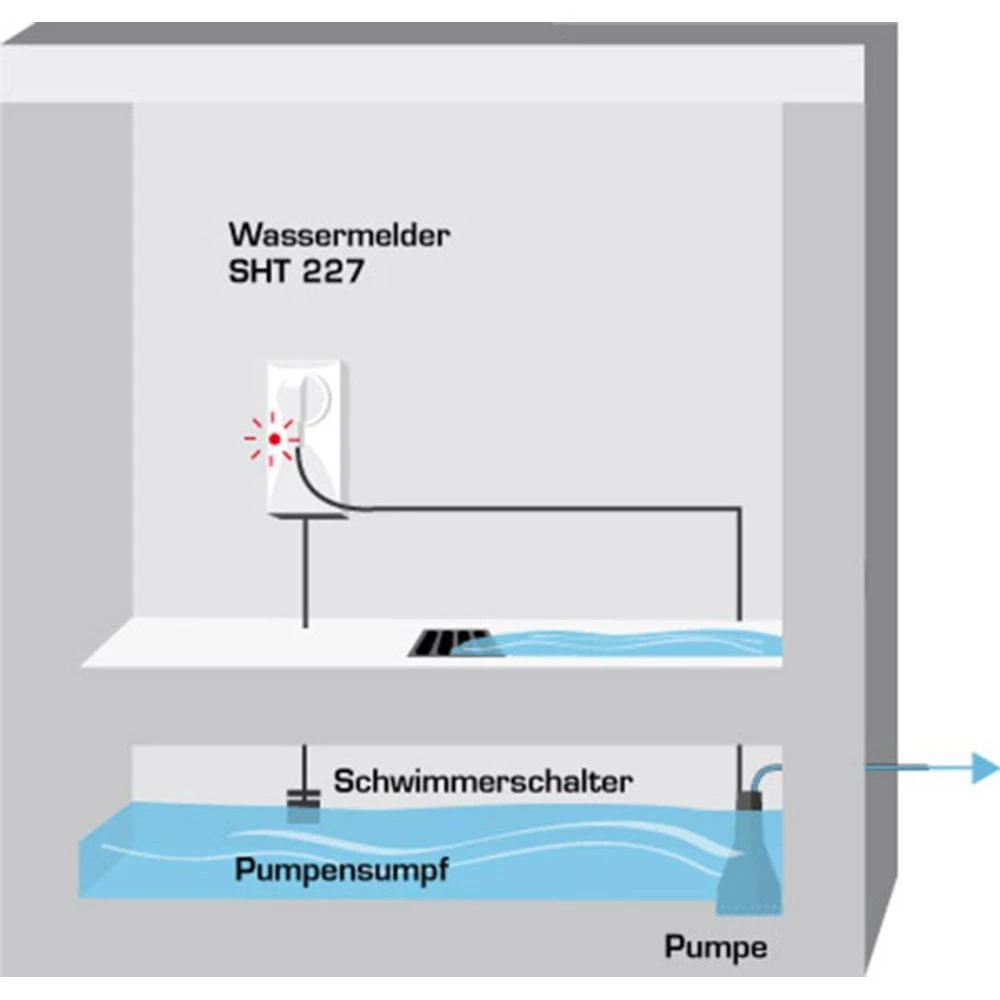 Wassermelder
SHT 227

Schwimmerschalter

Pumpensumpf

Pumpe