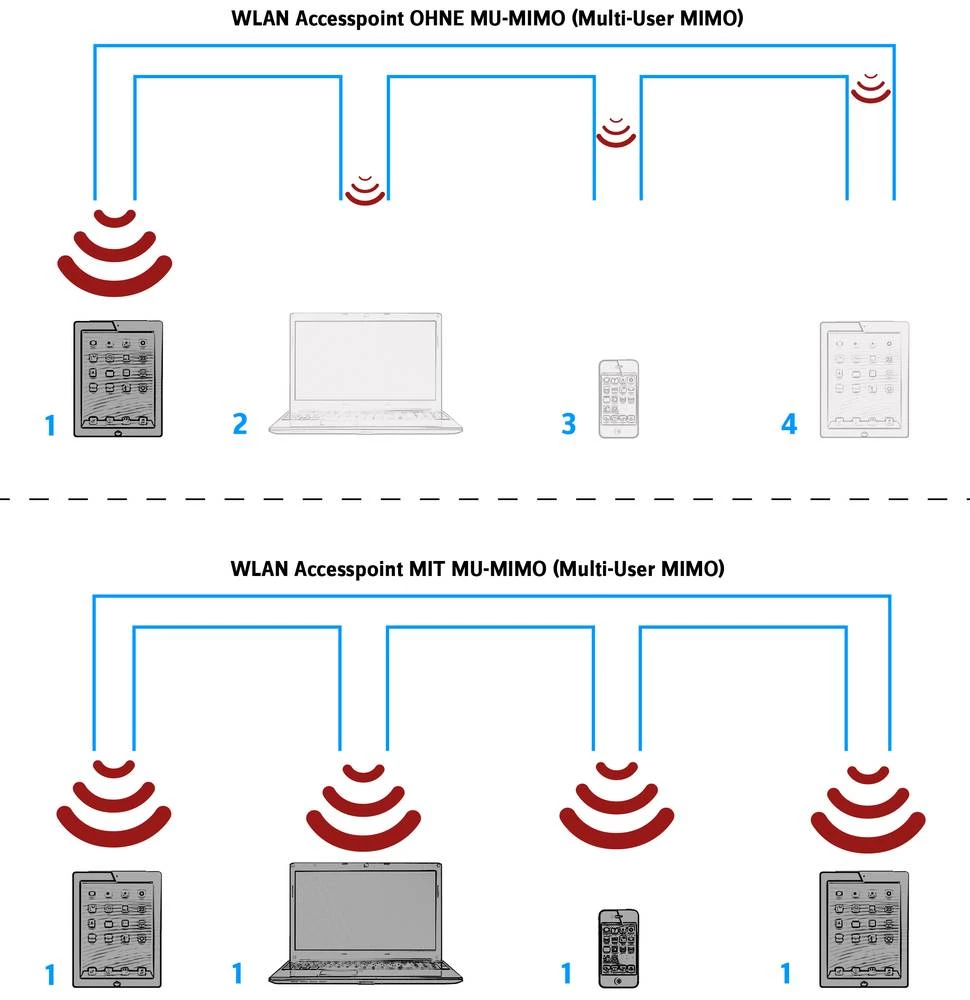 WLAN Accesspoint OHNE MU-MIMO (Multi-User MIMO)

1

2

3

4

WLAN Accesspoint MIT MU-MIMO (Multi-User MIMO)

1

1

1

1