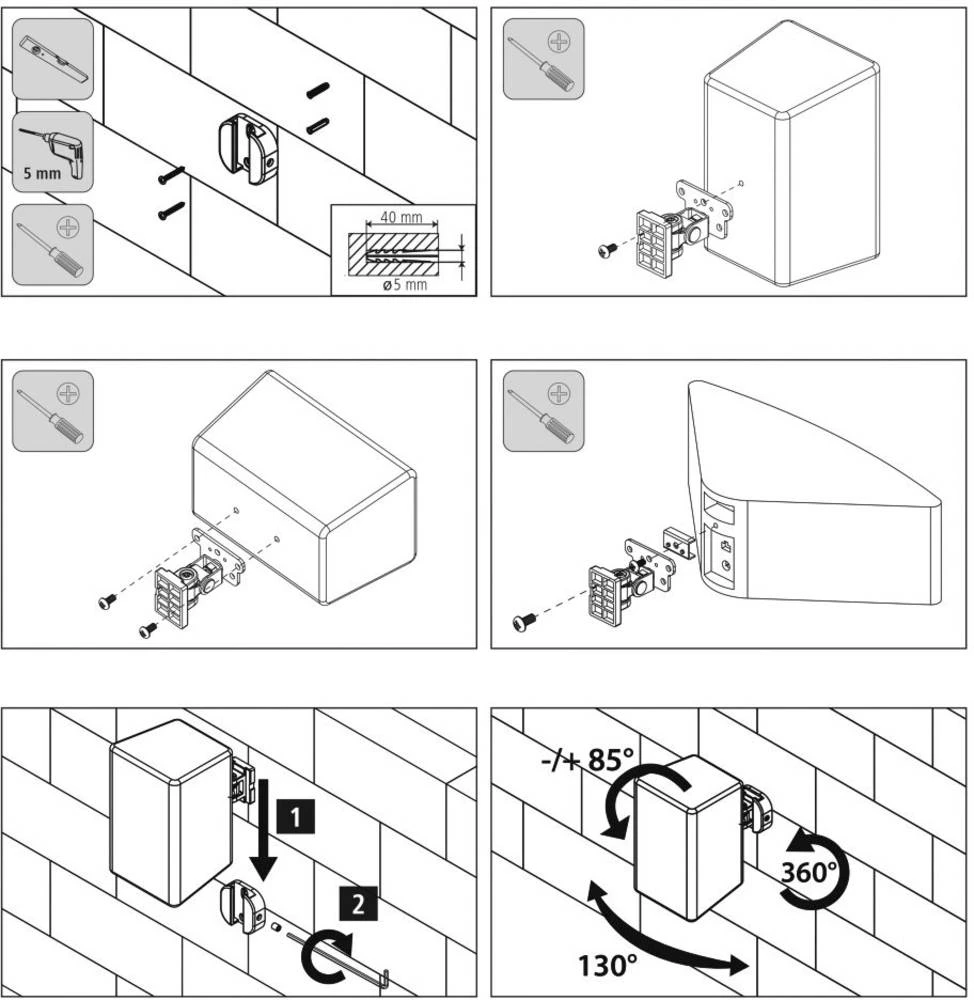 5 mm

40 mm

ø5 mm

1

2

-/+ 85°

360°

130°