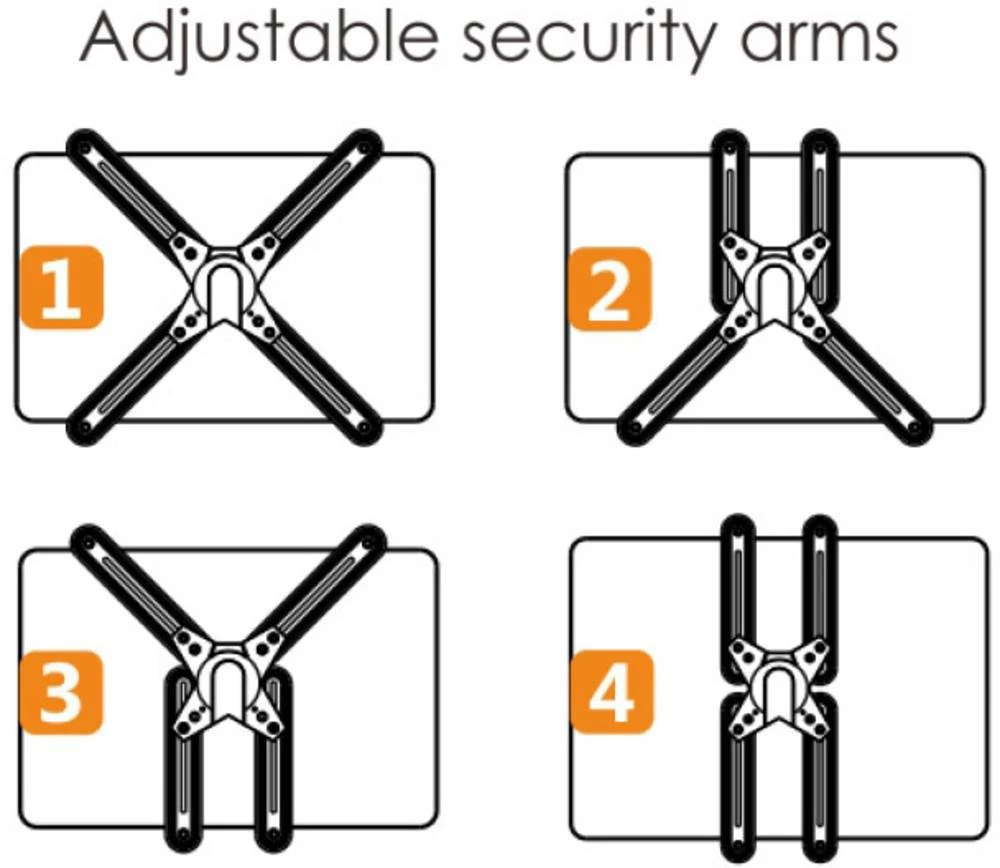 Adjustable security arms

1

2

3

4