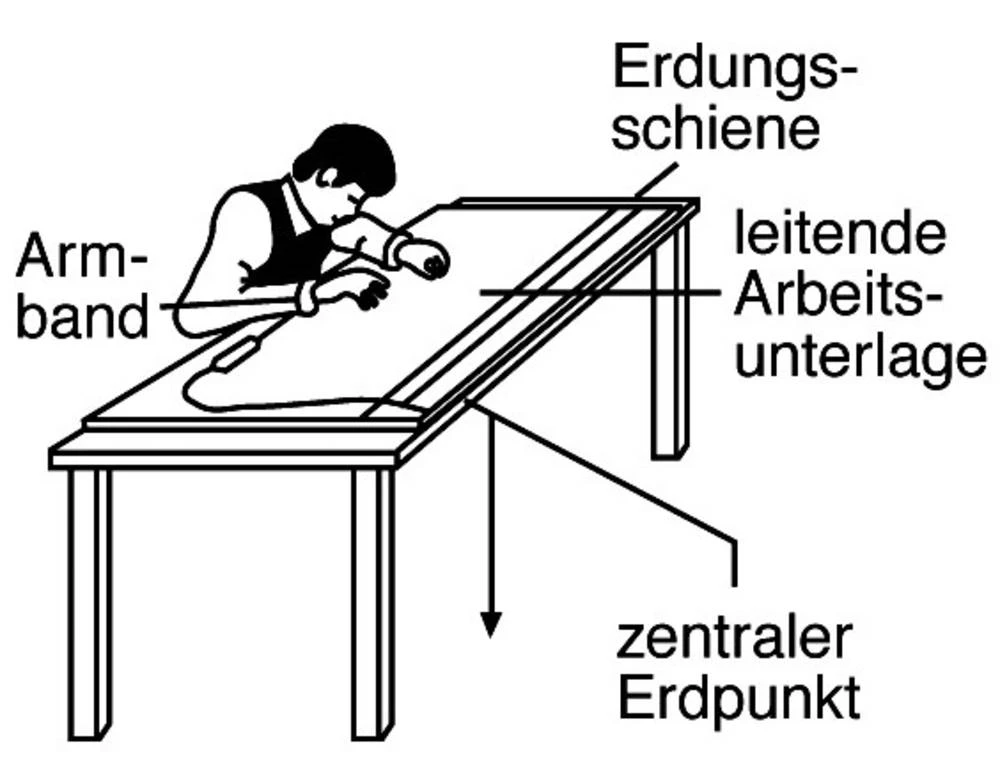 Erdungsschiene

Armband

leitende Arbeitsunterlage

zentraler Erdpunkt