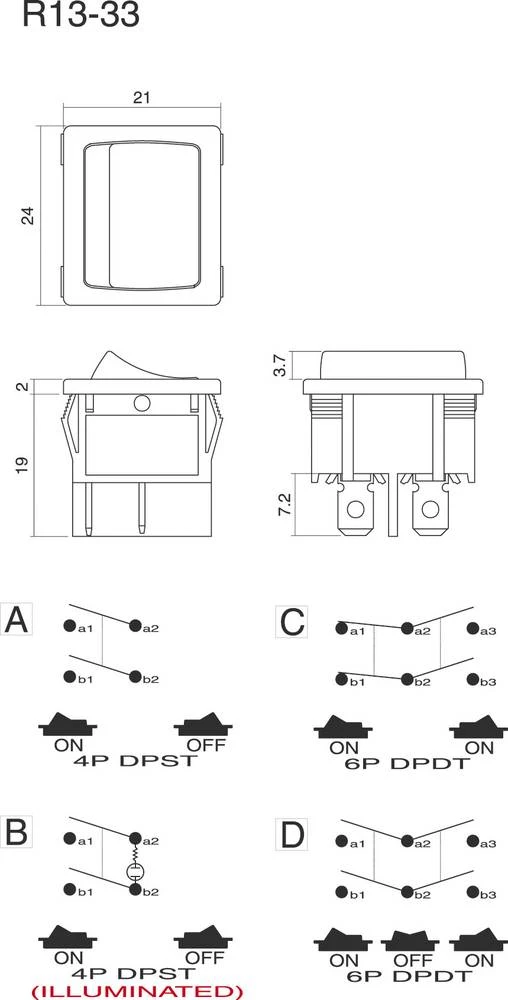 R13-33

21

24

2

19

3.7

7.2

A

a1
a2
b1
b2

ON
OFF
4P DPST

C

a1
a2
a3
b1
b2
b3

ON
ON
6P DPDT

B

a1
a2
b1
b2

ON
OFF
4P DPST
(ILLUMINATED)

D

a1
a2
a3
b1
b2
b3

ON
OFF
ON
6P DPDT