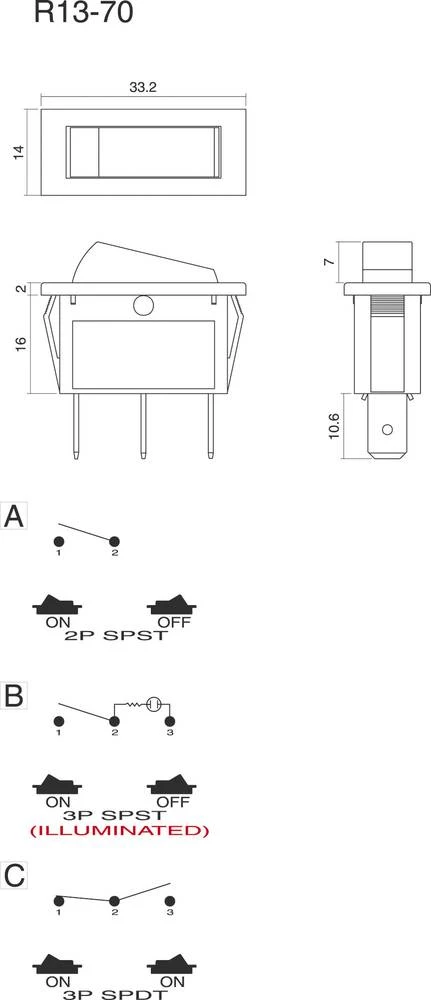 R13-70

33.2

14

2

16

7

10.6

A

1 2

ON OFF
2P SPST

B

1 2 3

ON OFF
3P SPST
(ILLUMINATED)

C

1 2 3

ON ON
3P SPDT