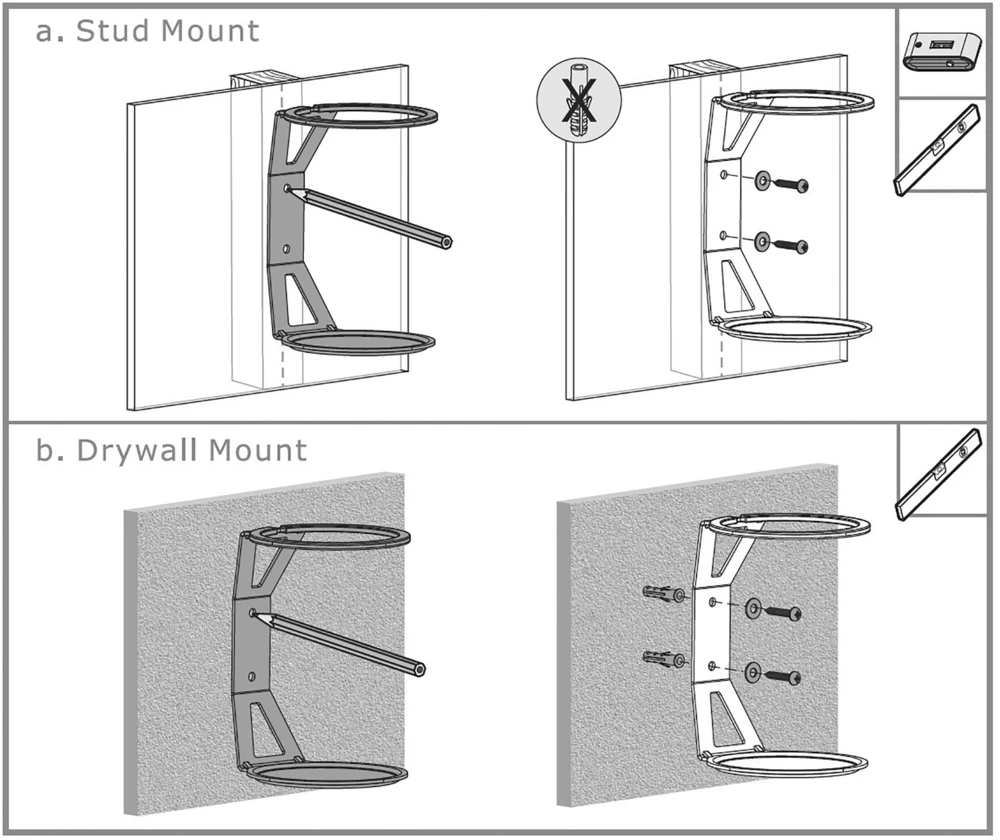 a. Stud Mount

b. Drywall Mount