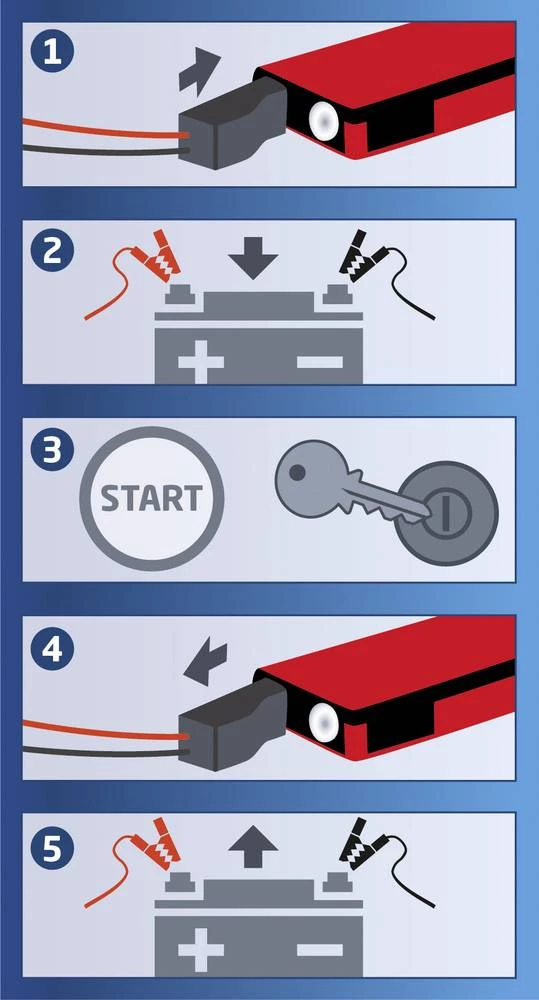 1

2

+ −

3

START

4

5

+ −