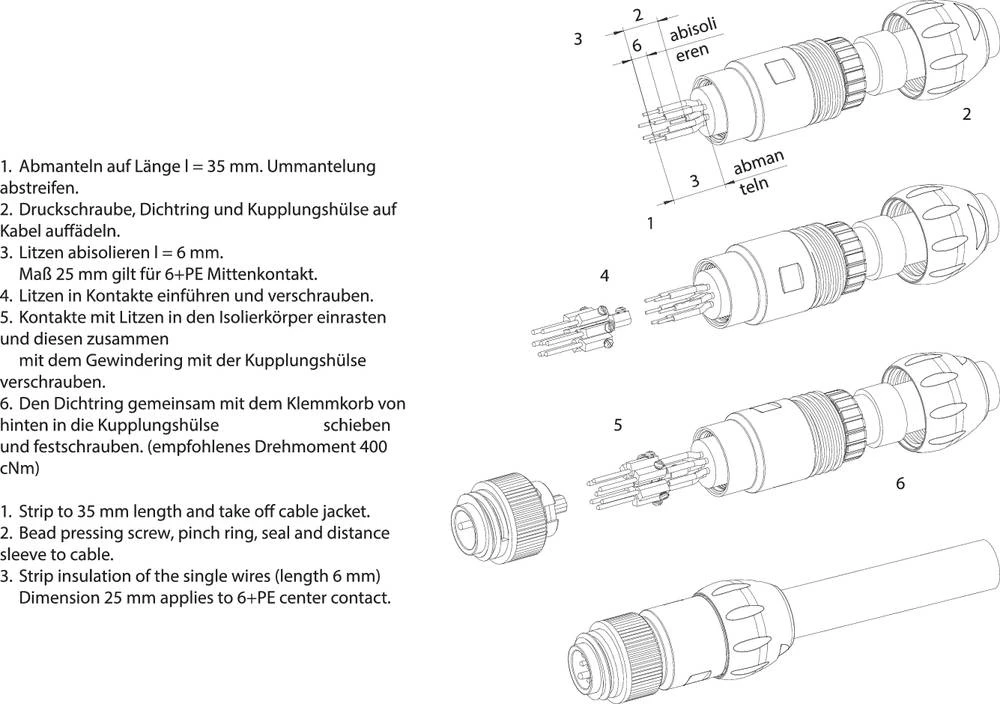 1. Abmanteln auf Länge l = 35 mm. Ummantelung abstreifen.
2. Druckschraube, Dichtring und Kupplungshülse auf Kabel auffädeln.
3. Litzen abisolieren l = 6 mm.
Maß 25 mm gilt für 6+PE Mittenkontakt.
4. Litzen in Kontakte einführen und verschrauben.
5. Kontakte mit Litzen in den Isolierkörper einrasten und diesen zusammen
mit dem Gewindering mit der Kupplungshülse verschrauben.
6. Den Dichtring gemeinsam mit dem Klemmkorb von hinten in die Kupplungshülse schieben und festschrauben. (empfohlenes Drehmoment 400 cNm)

1. Strip to 35 mm length and take off cable jacket.
2. Bead pressing screw, pinch ring, seal and distance sleeve to cable.
3. Strip insulation of the single wires (length 6 mm)
Dimension 25 mm applies to 6+PE center contact.

3
2
6
abisoli
eren
2
3
abman
teln
1
4
5
6