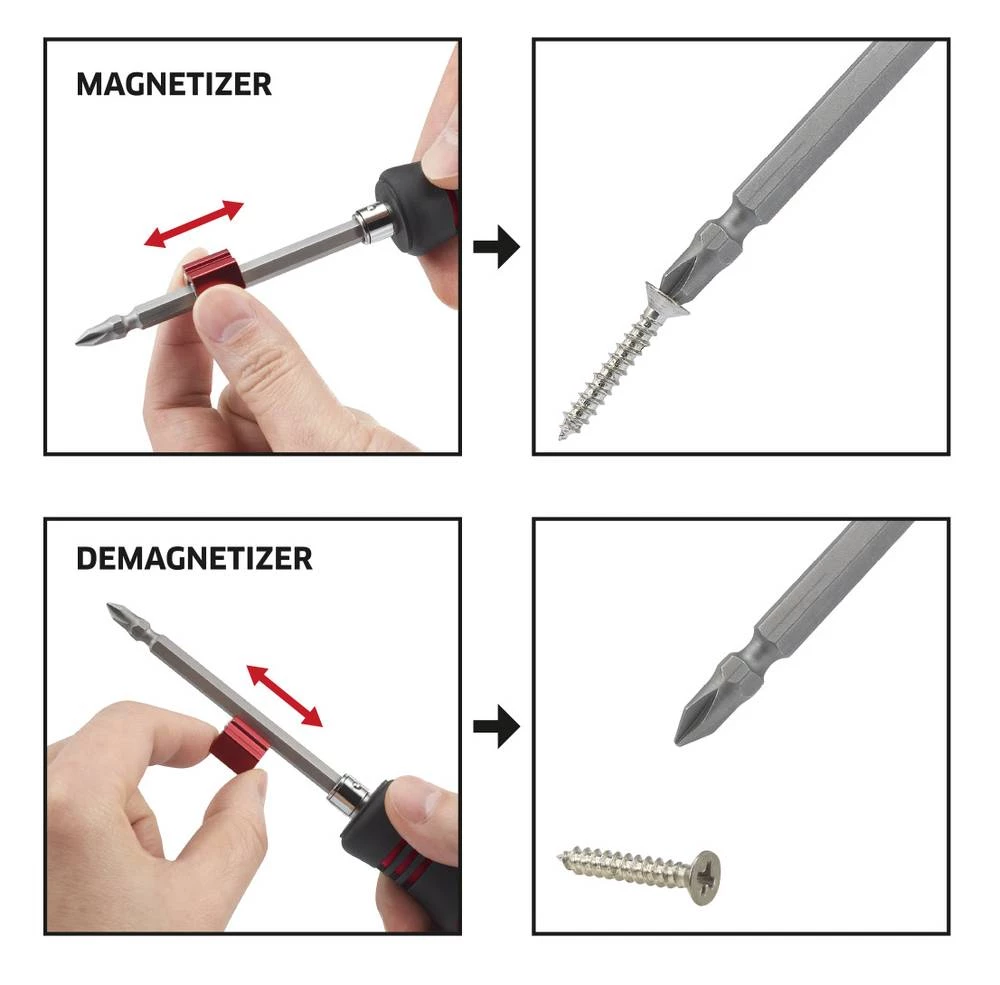 MAGNETIZER

DEMAGNETIZER