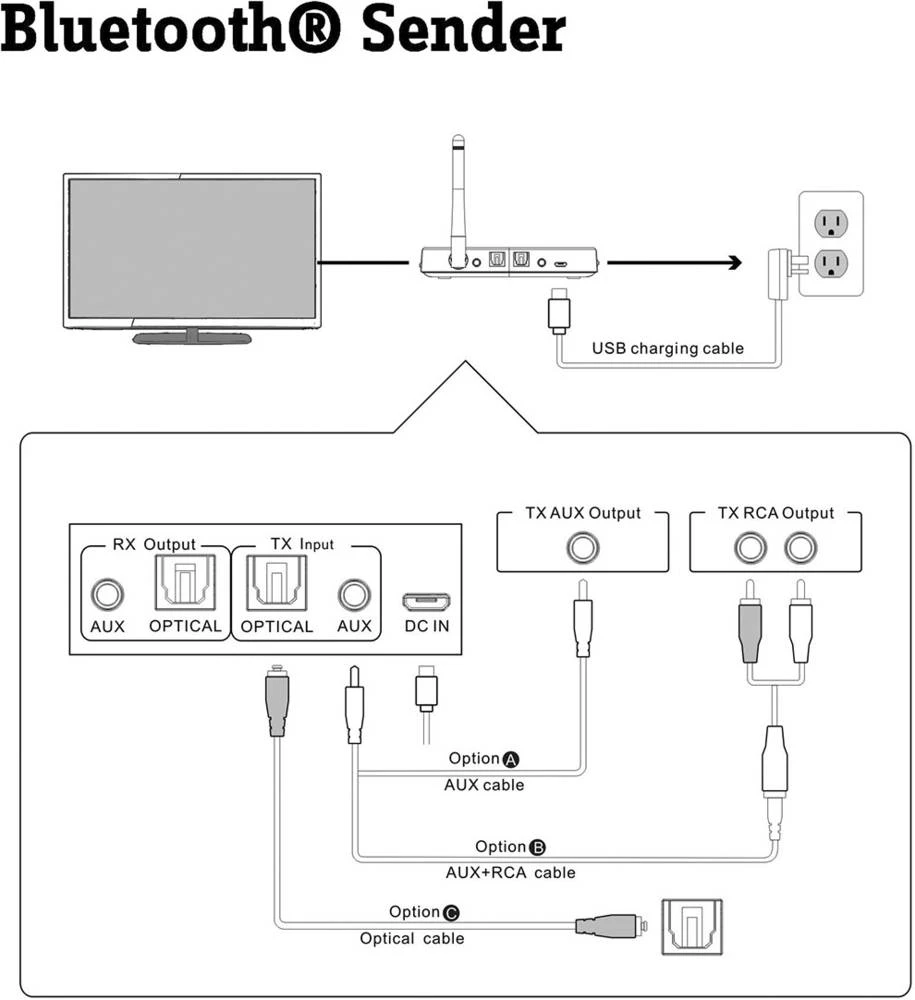 Bluetooth® Sender

USB charging cable

RX Output
AUX
OPTICAL
TX Input
OPTICAL
AUX
DC IN

TX AUX Output

TX RCA Output

Option A
AUX cable

Option B
AUX+RCA cable

Option C
Optical cable