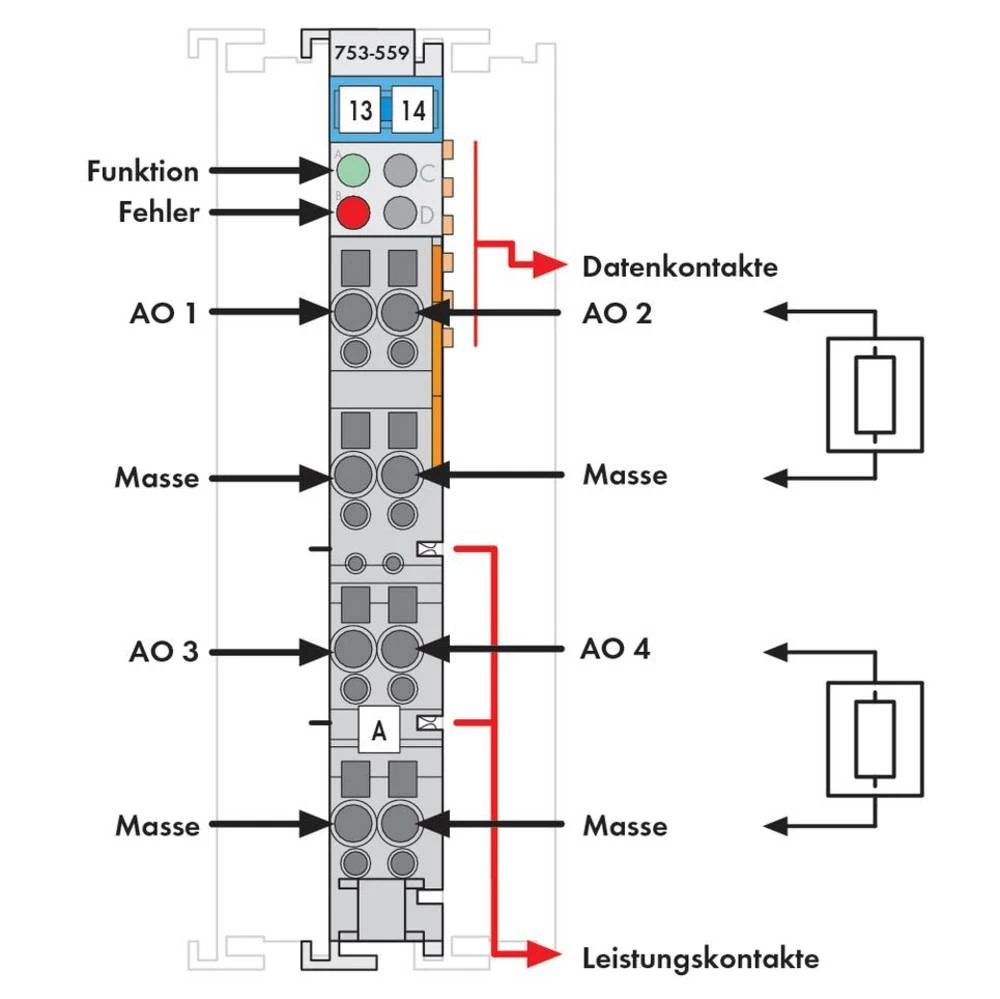 753-559

13 14

Funktion
Fehler

A C
B D

Datenkontakte

AO 1
AO 2

Masse
Masse

AO 3
AO 4

A

Masse
Masse

Leistungskontakte