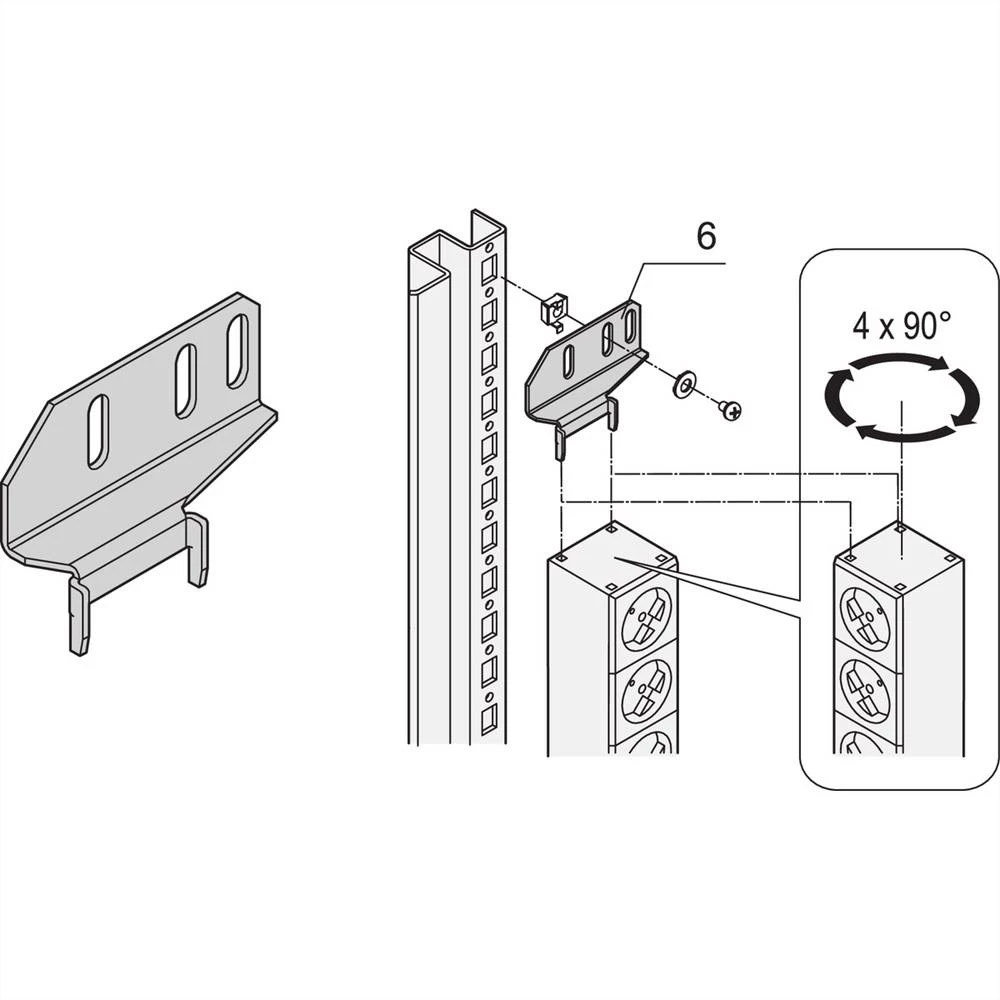 6

4 x 90°