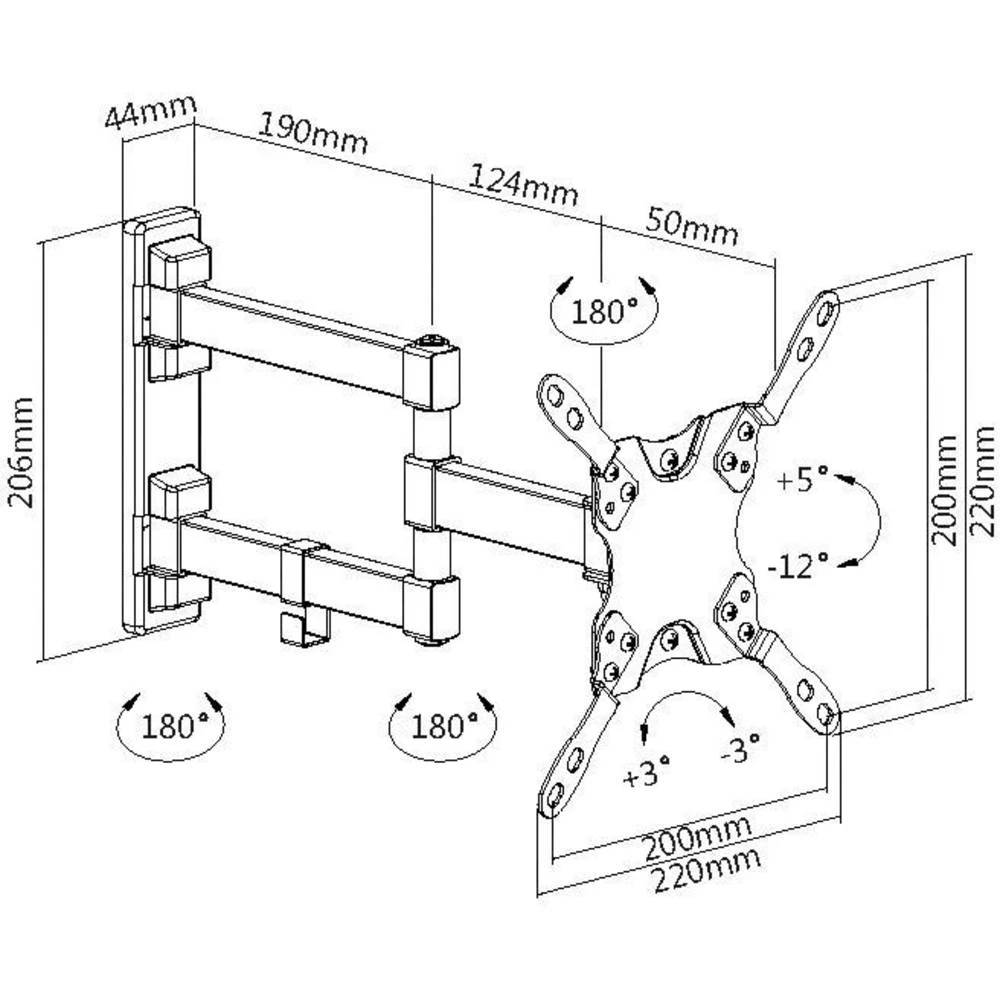 44mm
190mm
124mm
50mm
180°
206mm
+5°
-12°
200mm
220mm
180°
180°
+3°
-3°
200mm
220mm