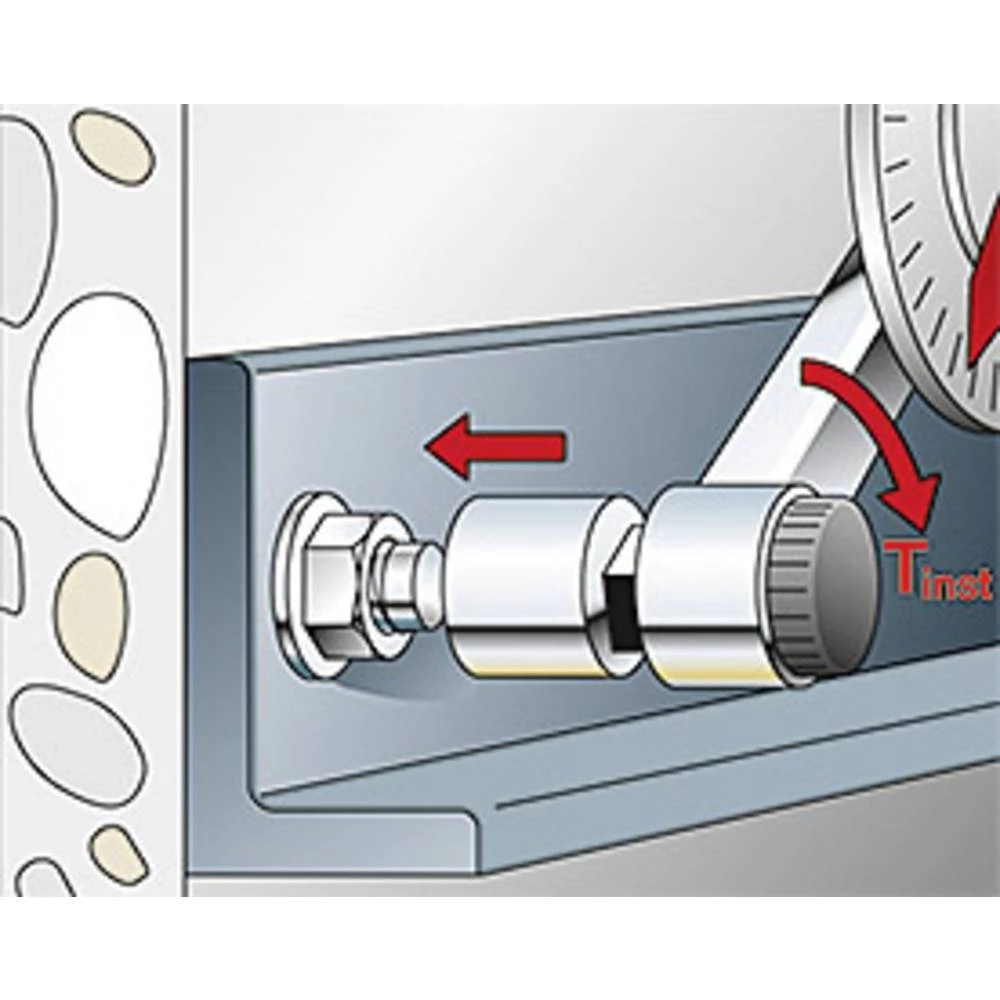 $T_{inst}$