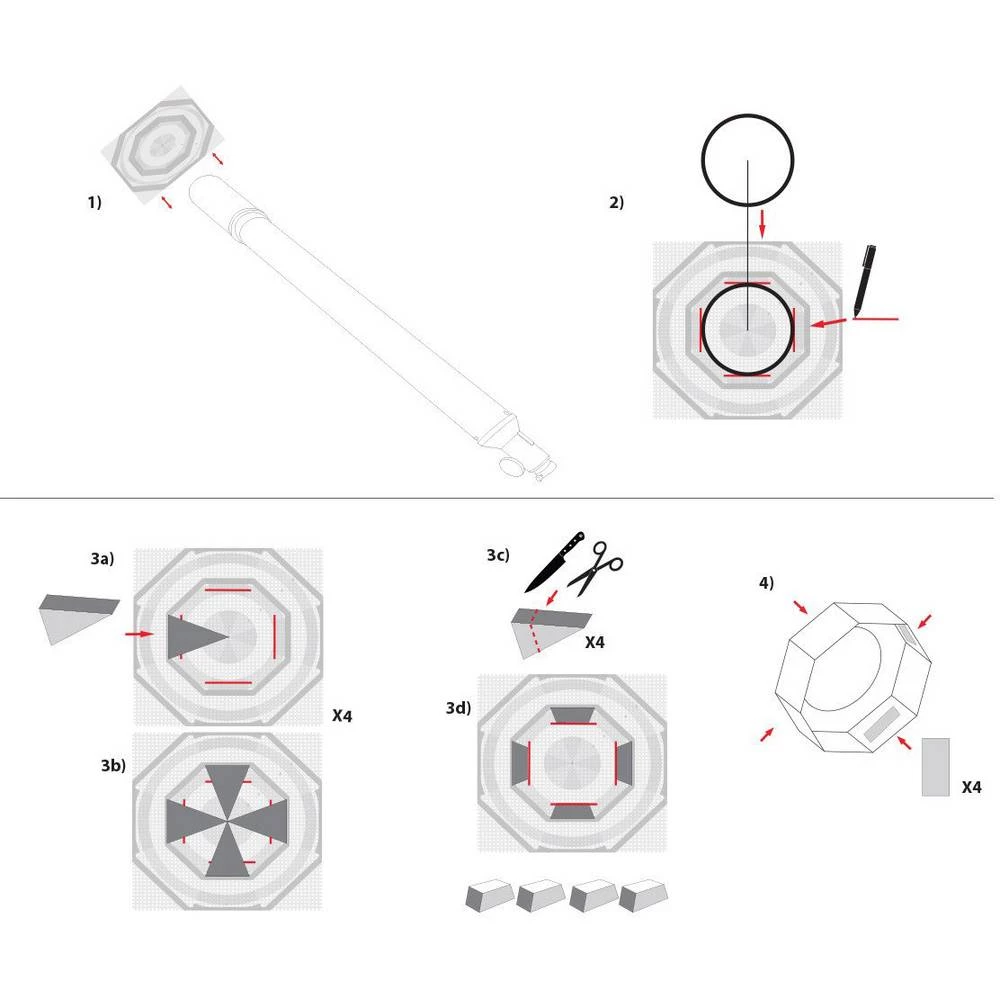 1)

2)

3a)

X4

3b)

3c)

X4

3d)

4)

X4