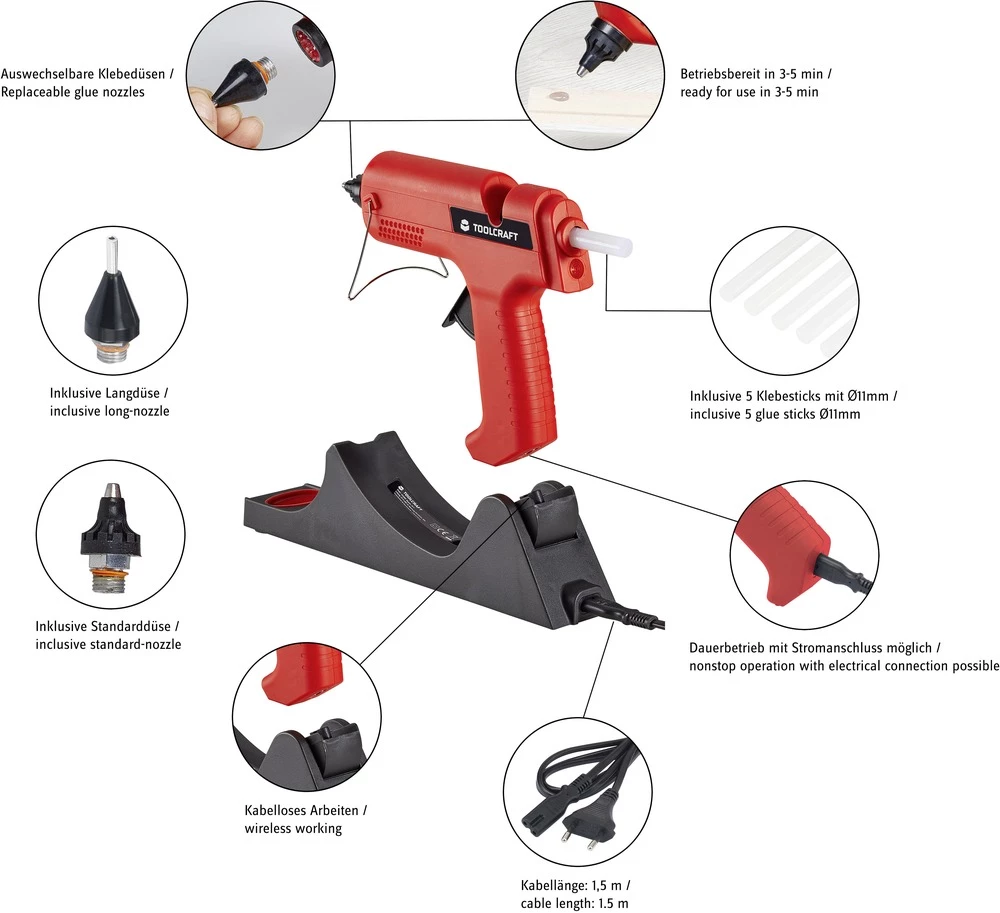 Auswechselbare Klebedüsen /
Replaceable glue nozzles

Betriebsbereit in 3-5 min /
ready for use in 3-5 min

TOOLCRAFT

Inklusive Langdüse /
inclusive long-nozzle

Inklusive 5 Klebesticks mit Ø11mm /
inclusive 5 glue sticks Ø11mm

Inklusive Standarddüse /
inclusive standard-nozzle

Dauerbetrieb mit Stromanschluss möglich /
nonstop operation with electrical connection possible

Kabelloses Arbeiten /
wireless working

Kabellänge: 1,5 m /
cable length: 1.5 m