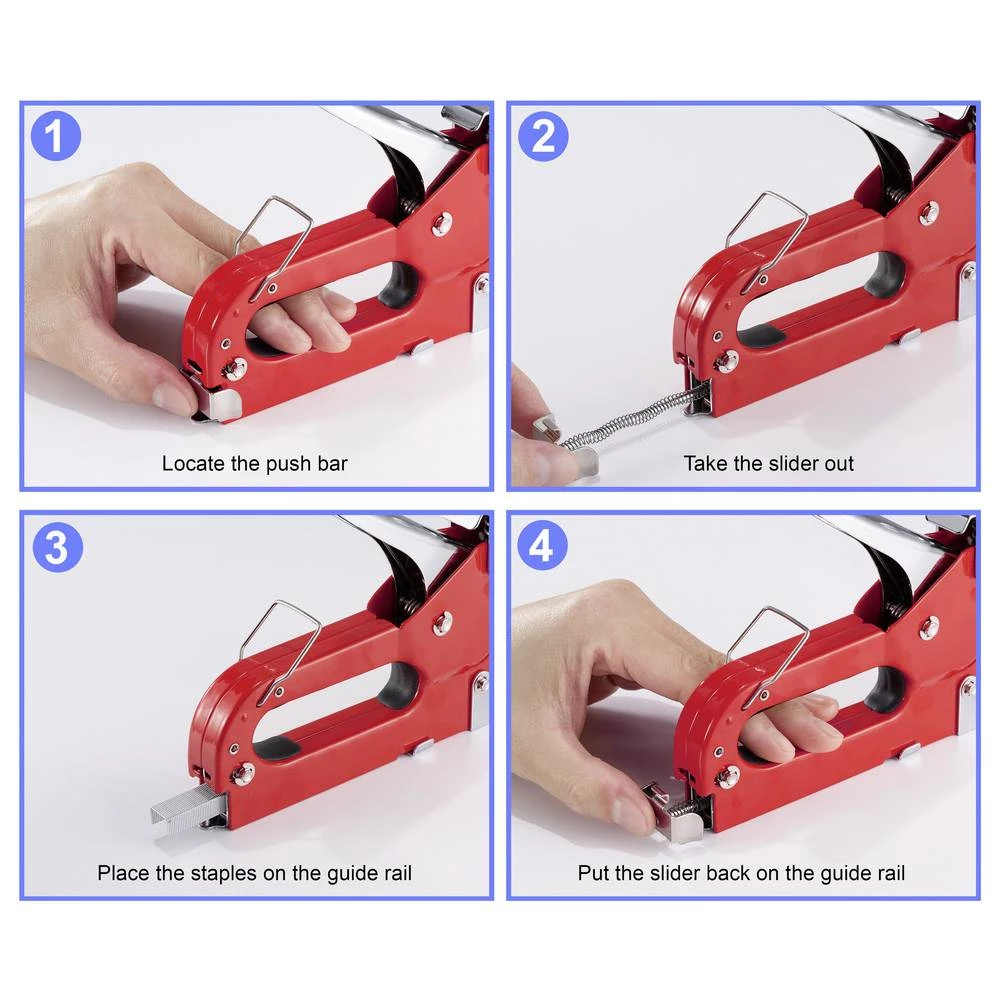 1
Locate the push bar

2
Take the slider out

3
Place the staples on the guide rail

4
Put the slider back on the guide rail