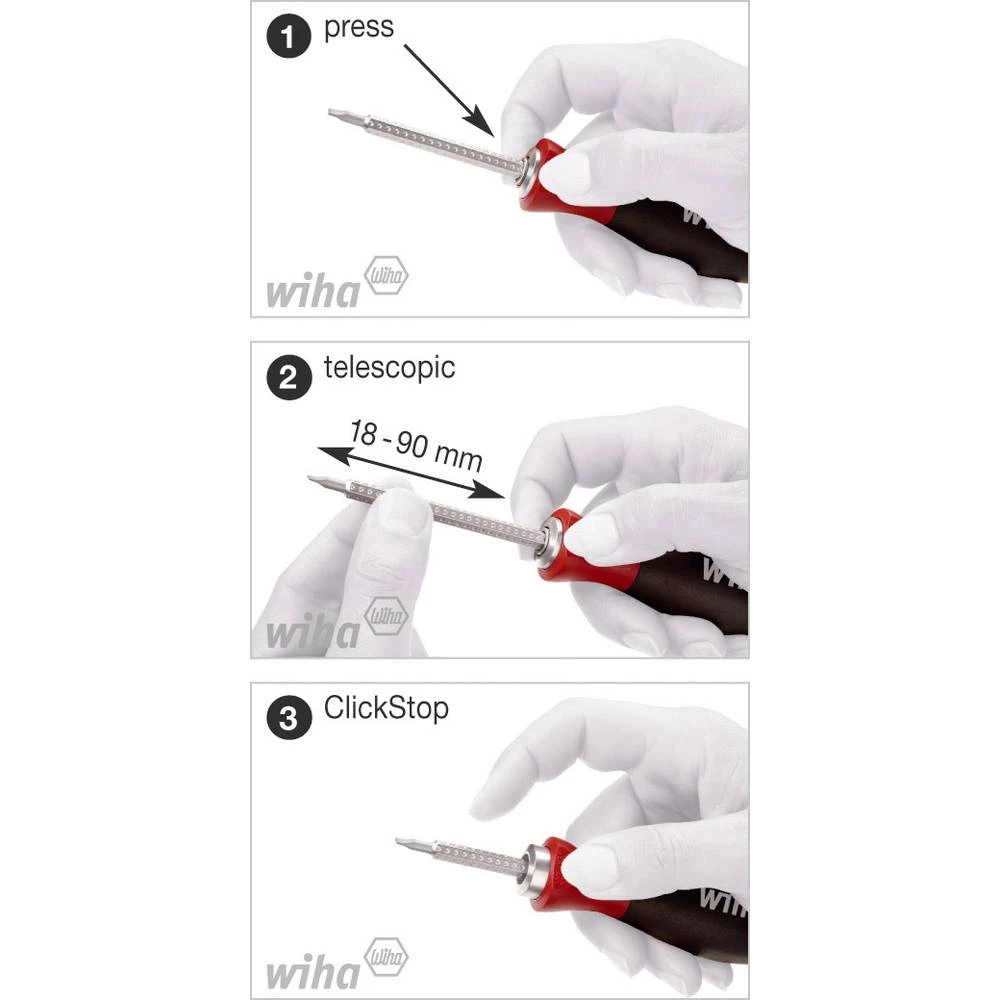 1 press

wiha Wiha

2 telescopic

18 - 90 mm

wiha Wiha

3 ClickStop

wiha Wiha