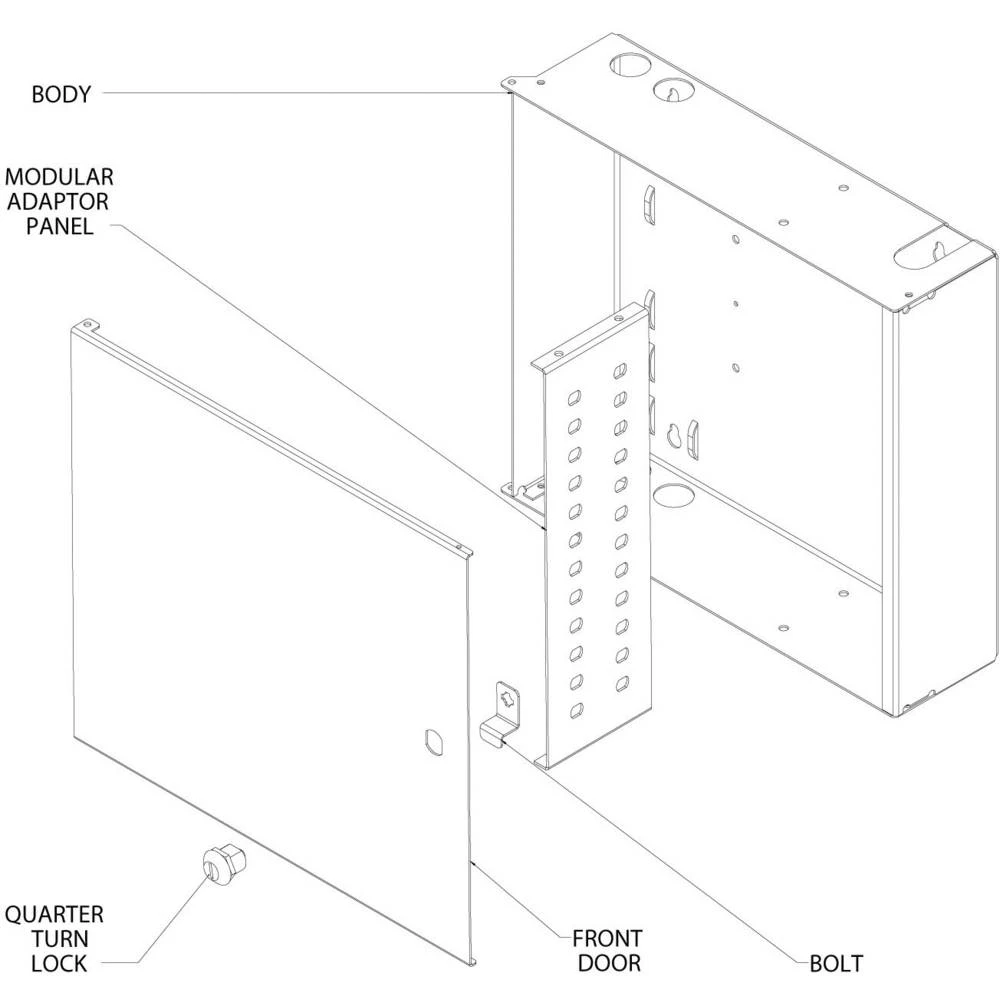 BODY

MODULAR ADAPTOR PANEL

QUARTER TURN LOCK

FRONT DOOR

BOLT