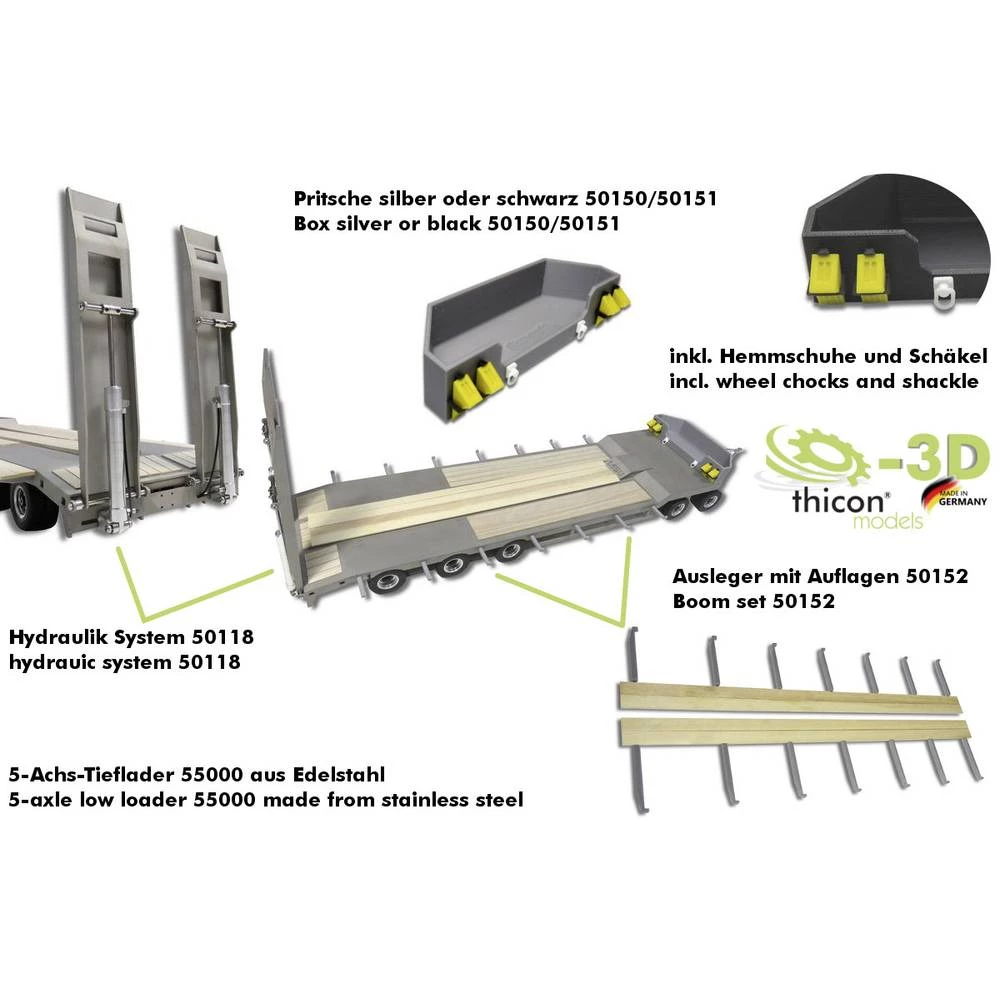 Pritsche silber oder schwarz 50150/50151
Box silver or black 50150/50151

inkl. Hemmschuhe und Schäkel
incl. wheel chocks and shackle

-3D
thicon® models
MADE IN GERMANY

Ausleger mit Auflagen 50152
Boom set 50152

Hydraulik System 50118
hydrauic system 50118

5-Achs-Tieflader 55000 aus Edelstahl
5-axle low loader 55000 made from stainless steel