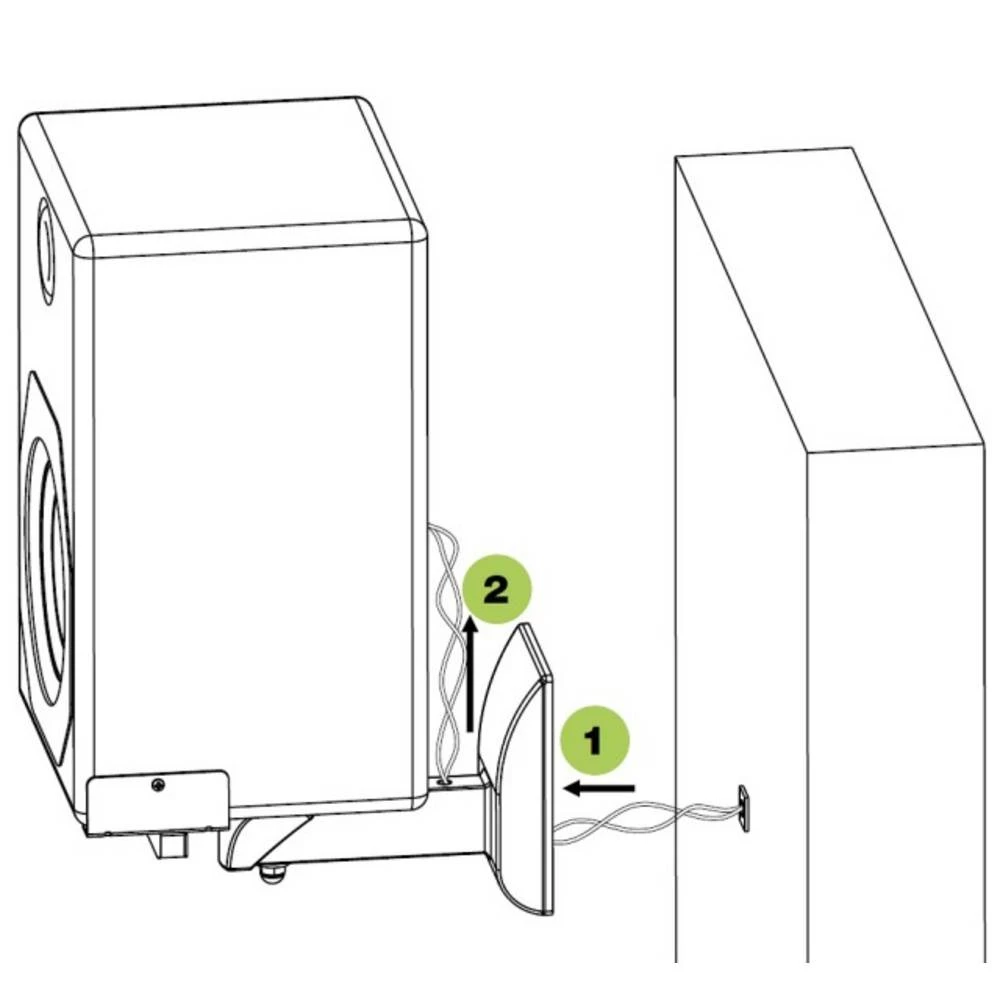 2

1