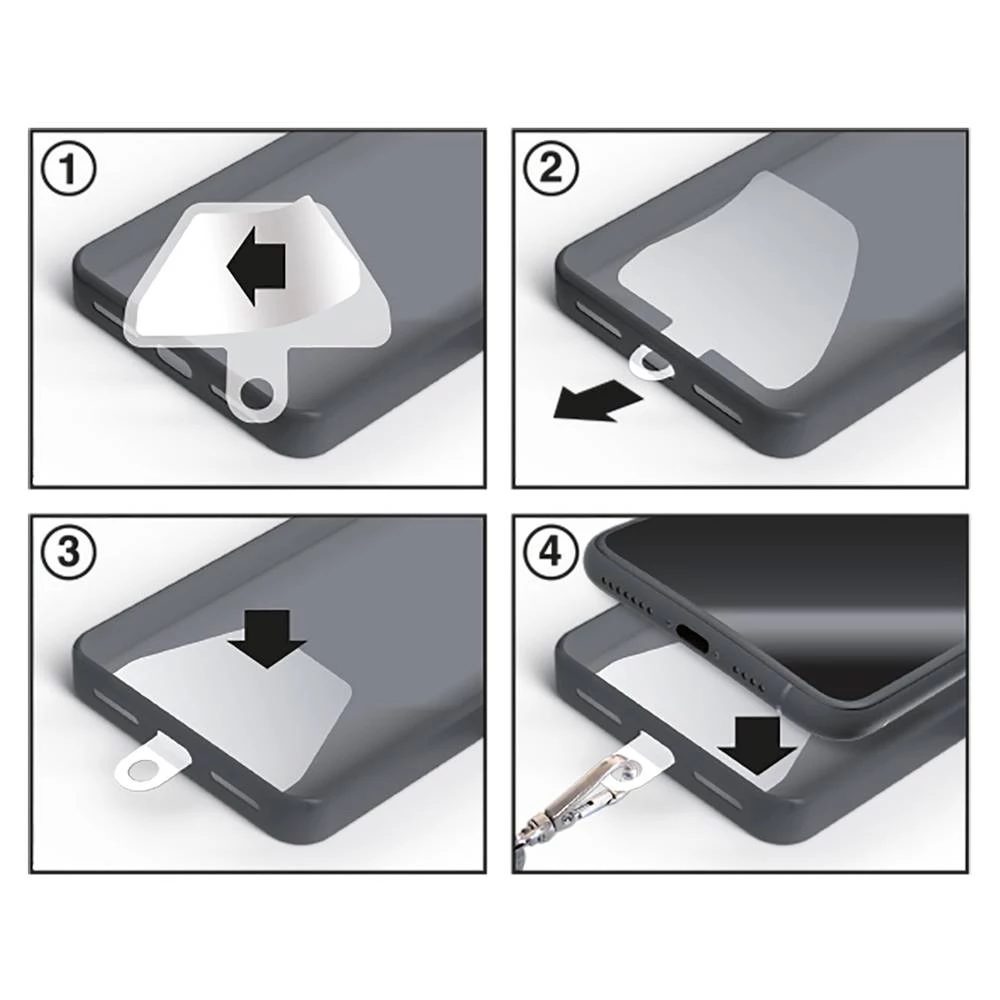 1

2

3

4