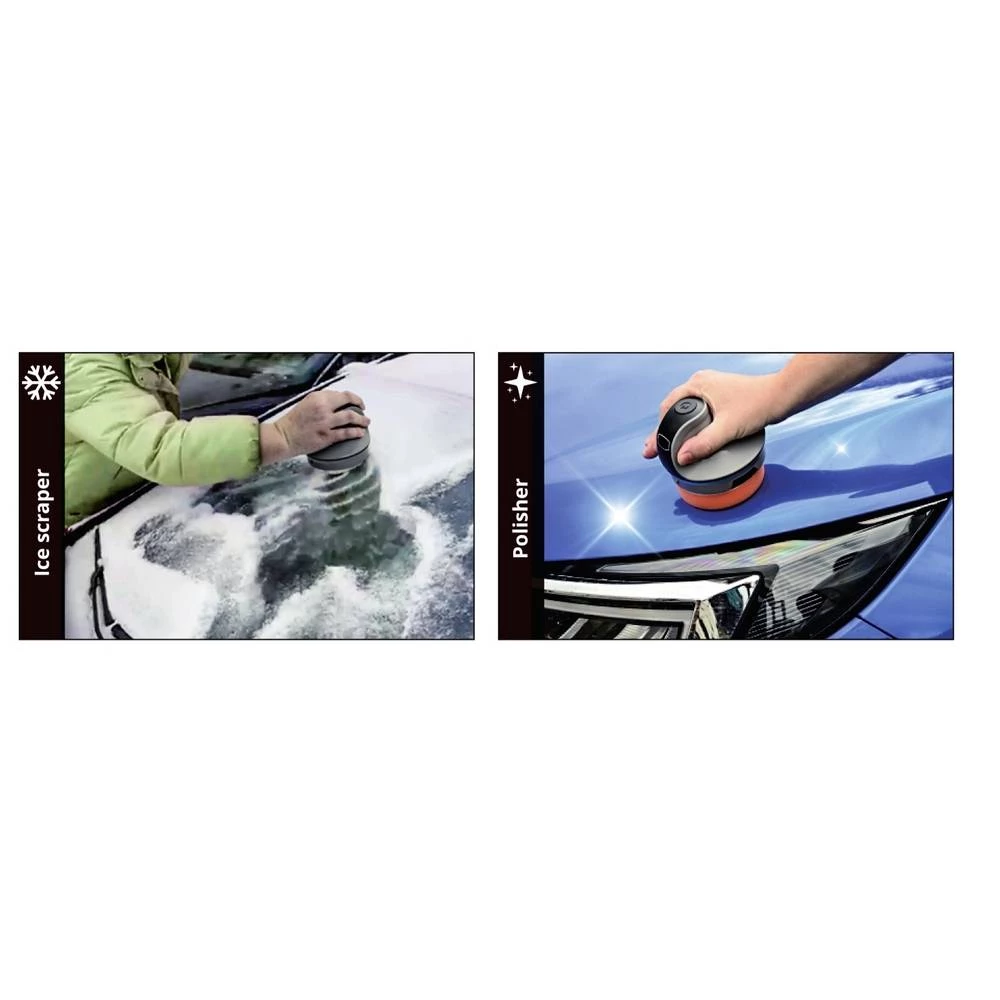 Ice scraper

Polisher