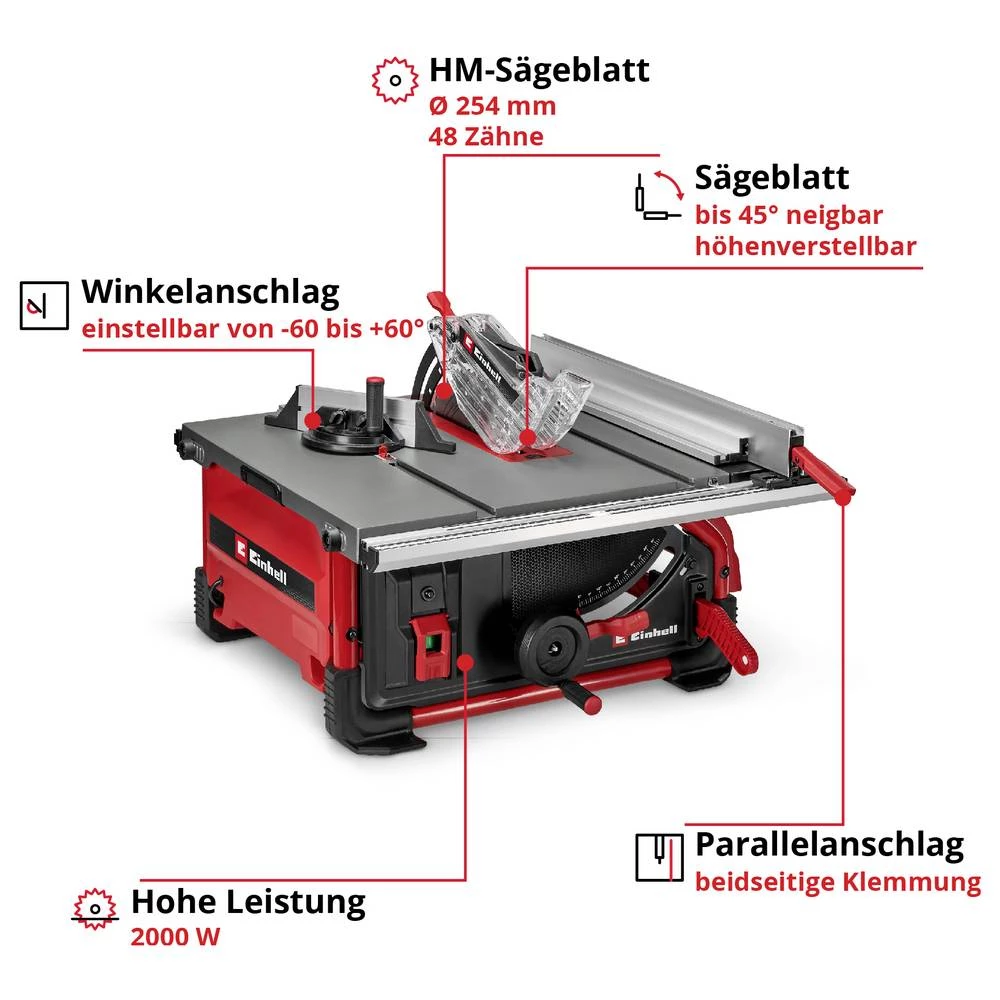 HM-Sägeblatt
Ø 254 mm
48 Zähne

Sägeblatt
bis 45° neigbar
höhenverstellbar

Winkelanschlag
einstellbar von -60 bis +60°

Einhell

Einhell

Einhell

Parallelanschlag
beidseitige Klemmung

Hohe Leistung
2000 W