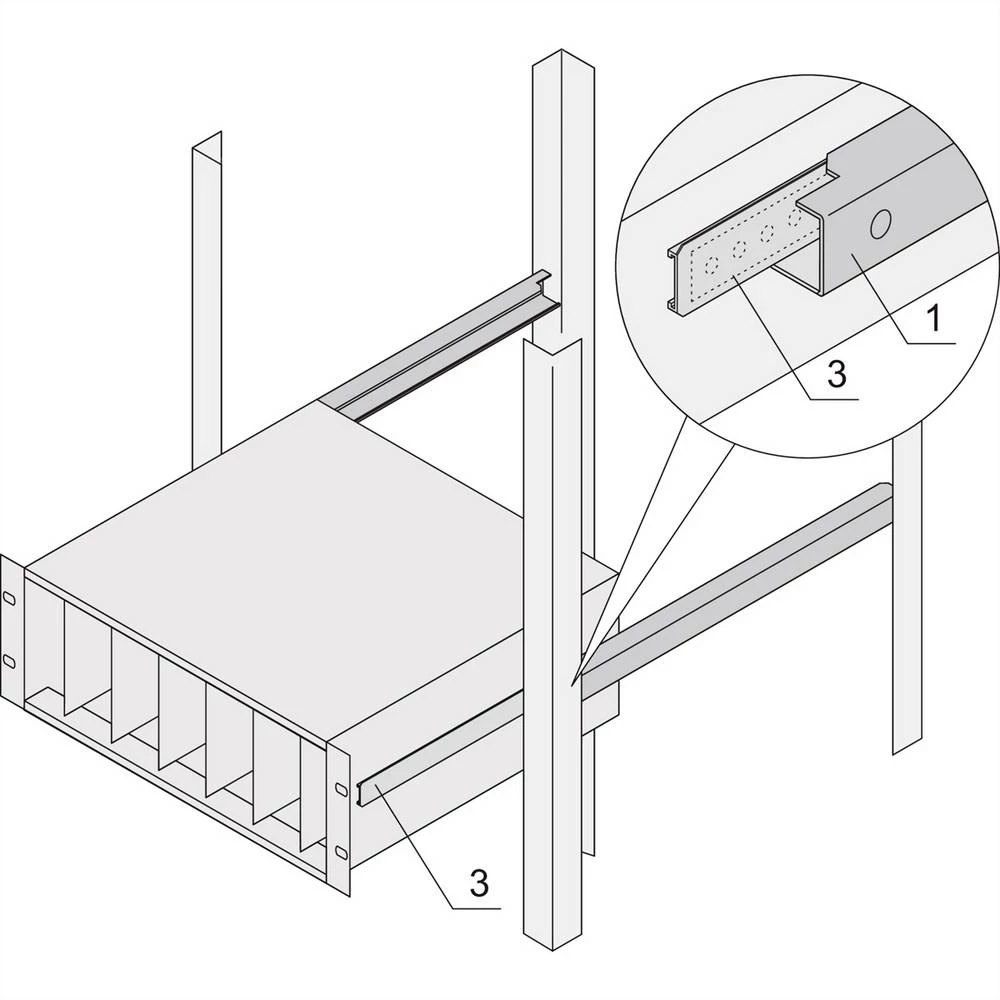 1
3
3