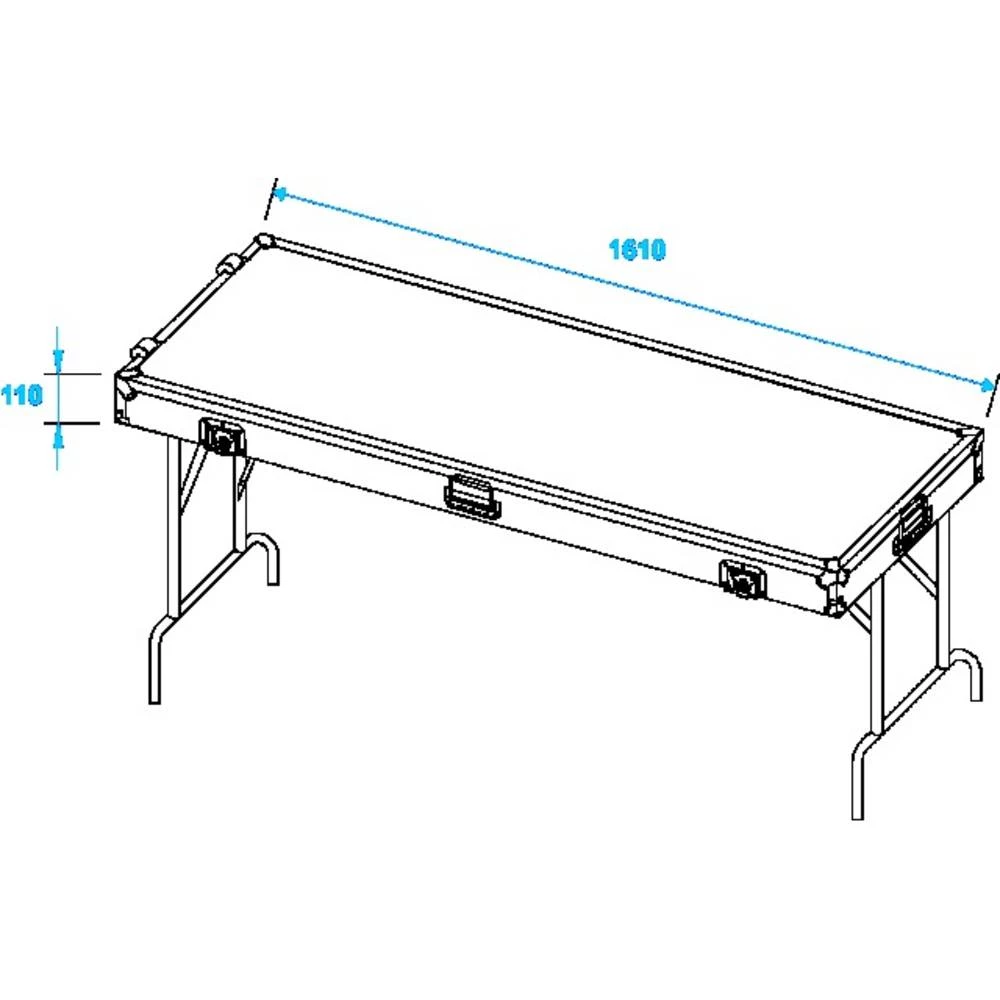 1610

110