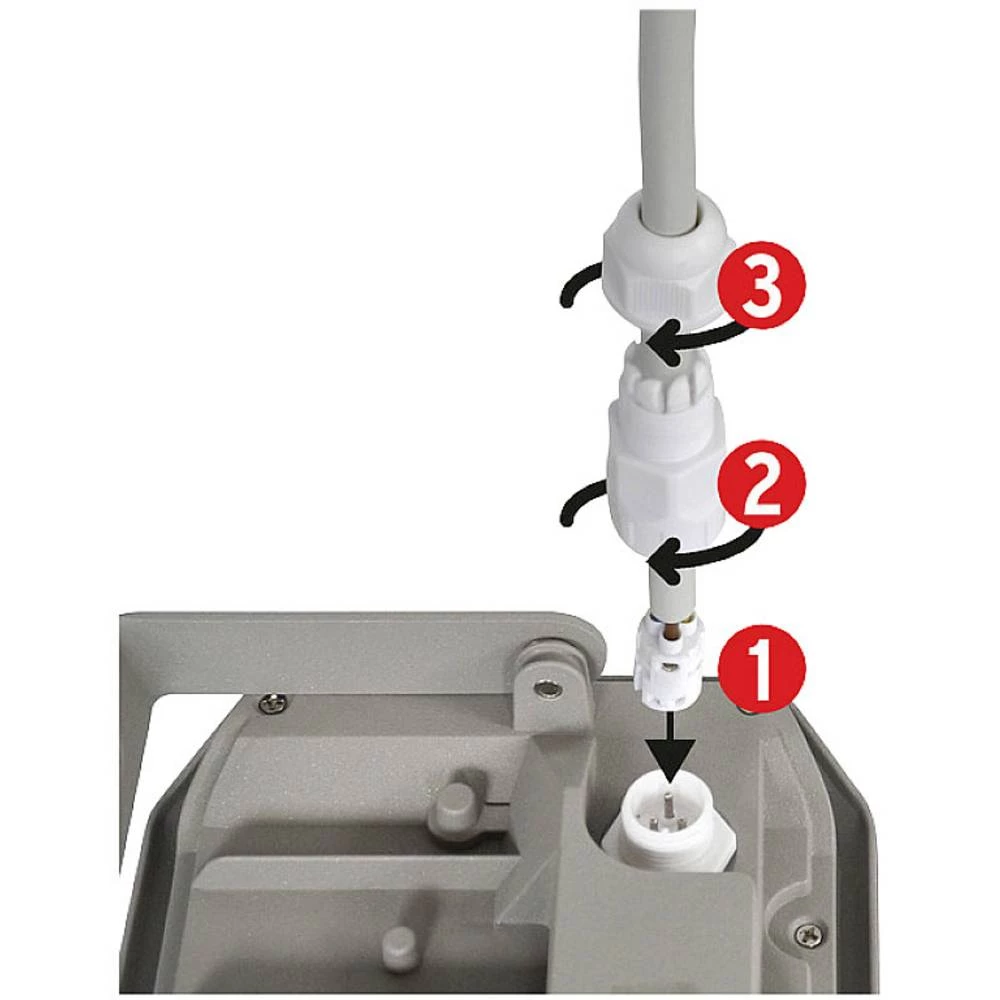 3
2
1