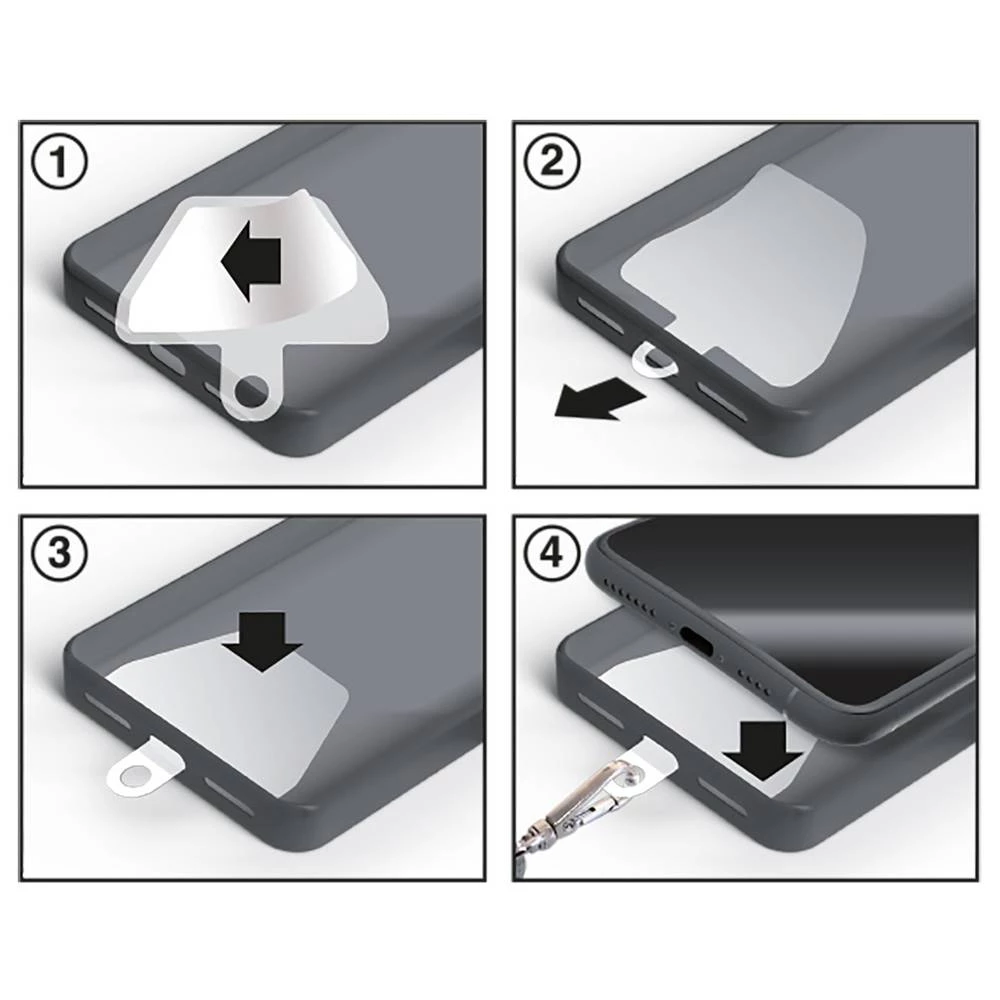 1

2

3

4