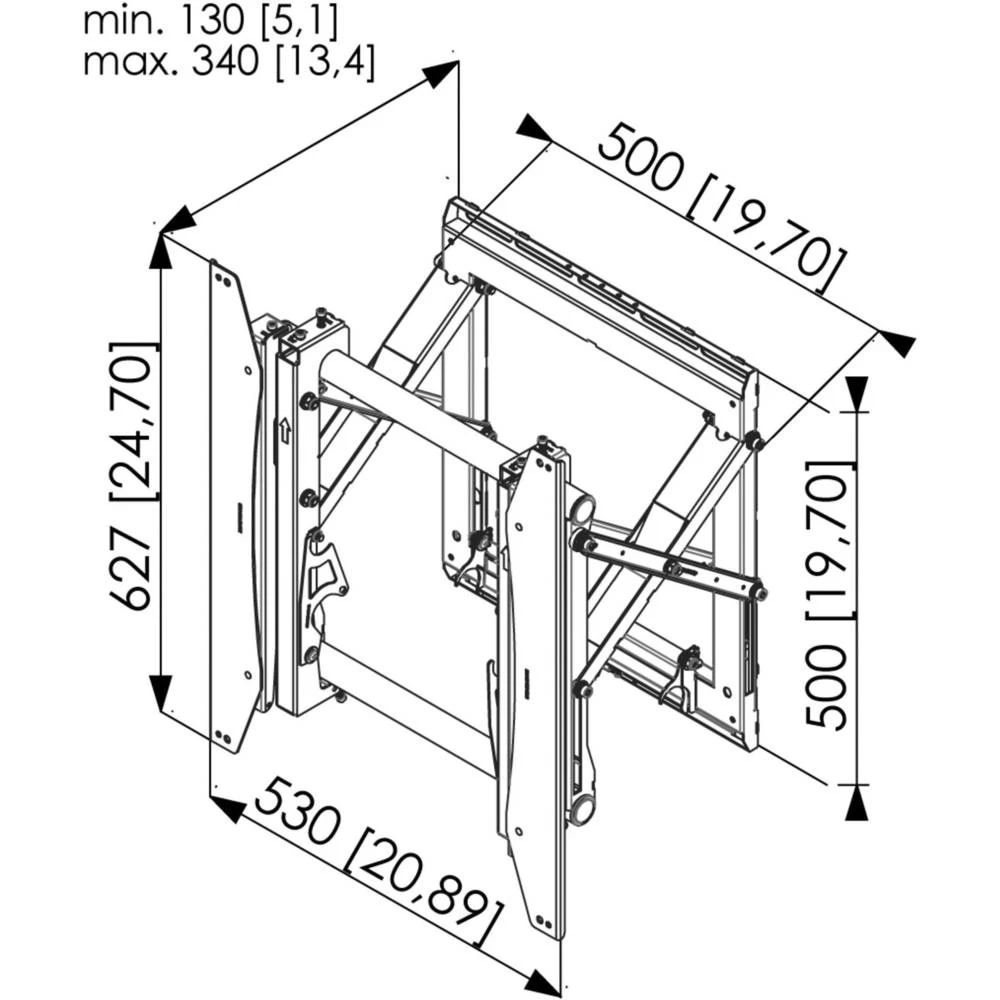 min. 130 [5,1]
max. 340 [13,4]

500 [19,70]

627 [24,70]

500 [19,70]

530 [20,89]