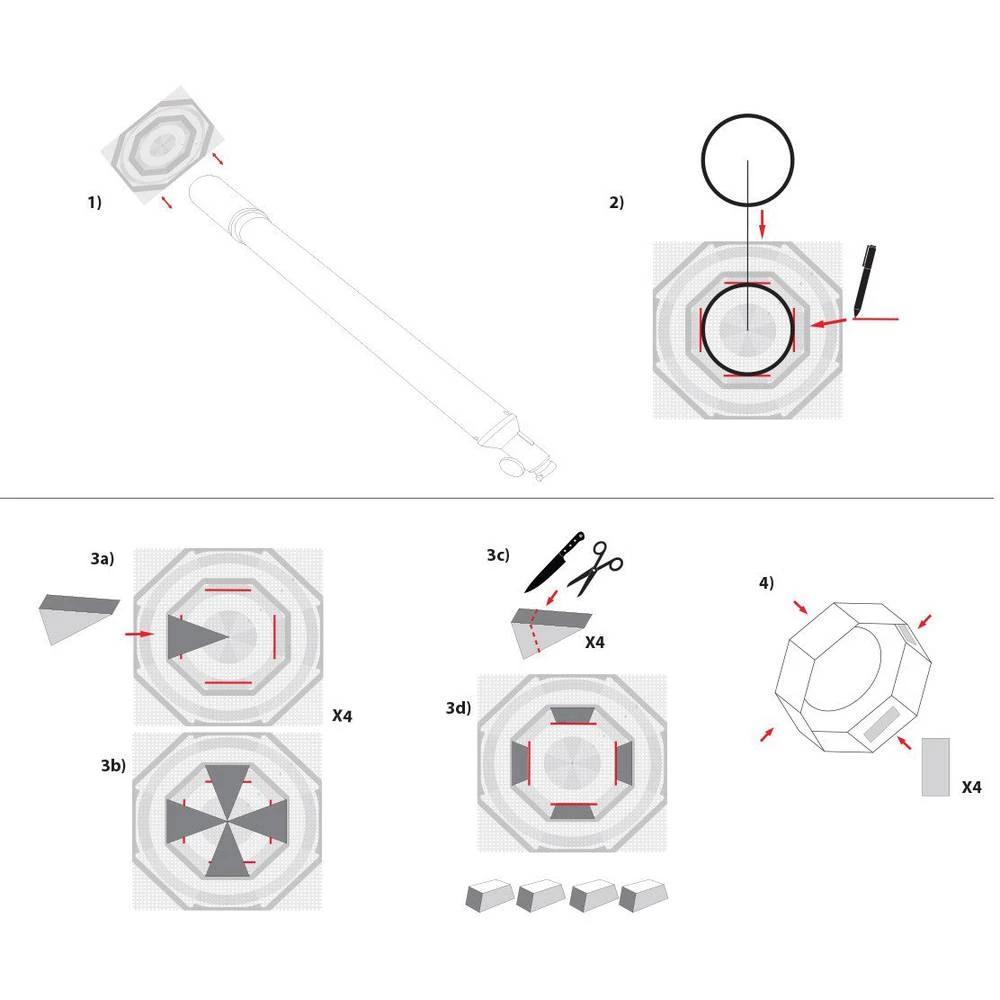 1)

2)

3a)

X4

3b)

3c)

X4

3d)

4)

X4