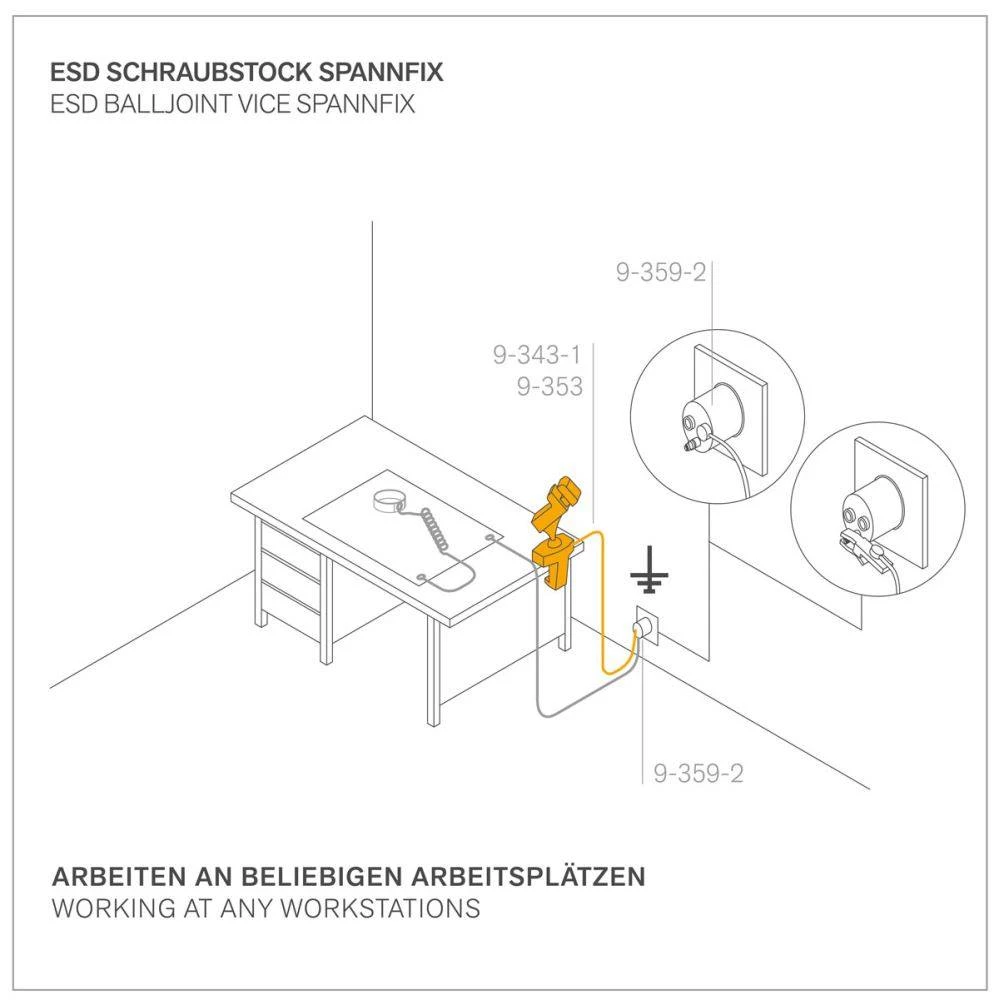 ESD SCHRAUBSTOCK SPANNFIX
ESD BALLJOINT VICE SPANNFIX

9-359-2

9-343-1
9-353

9-359-2

ARBEITEN AN BELIEBIGEN ARBEITSPLÄTZEN
WORKING AT ANY WORKSTATIONS