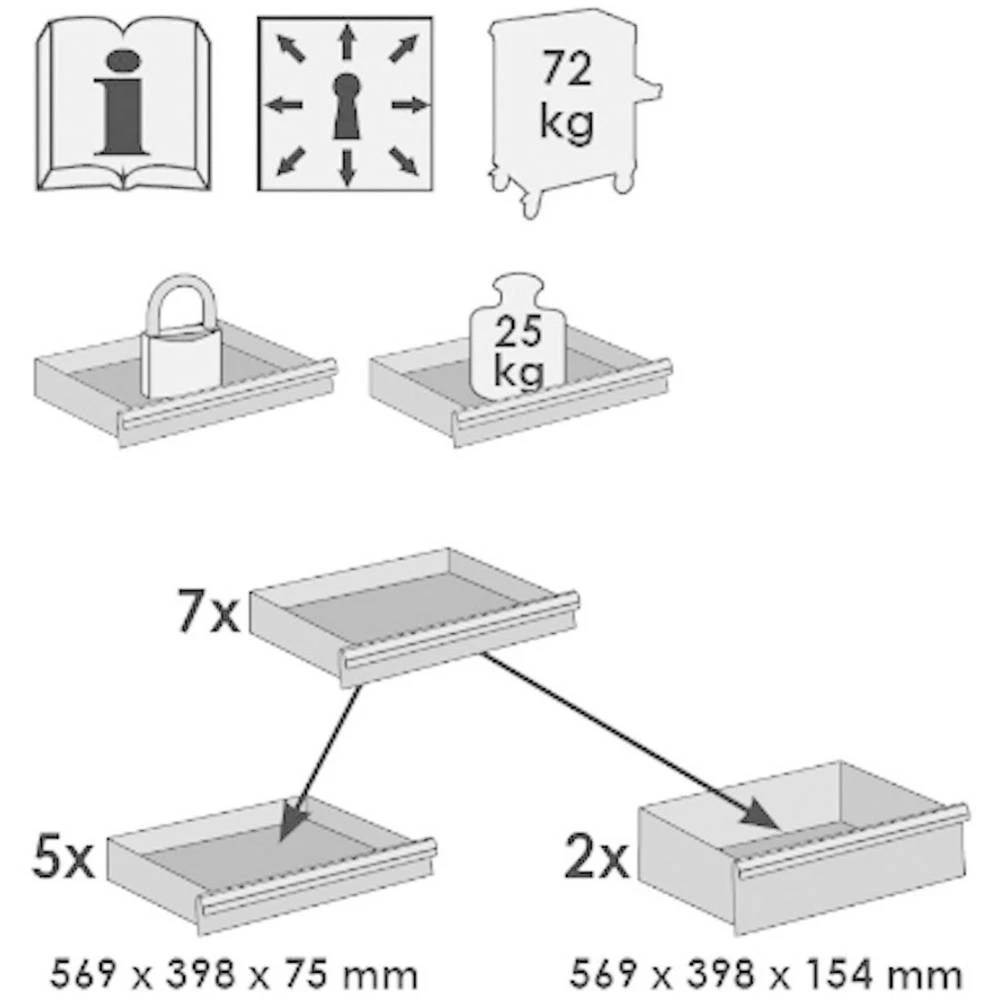 i

72 kg

25 kg

7x

5x

2x

569 x 398 x 75 mm

569 x 398 x 154 mm