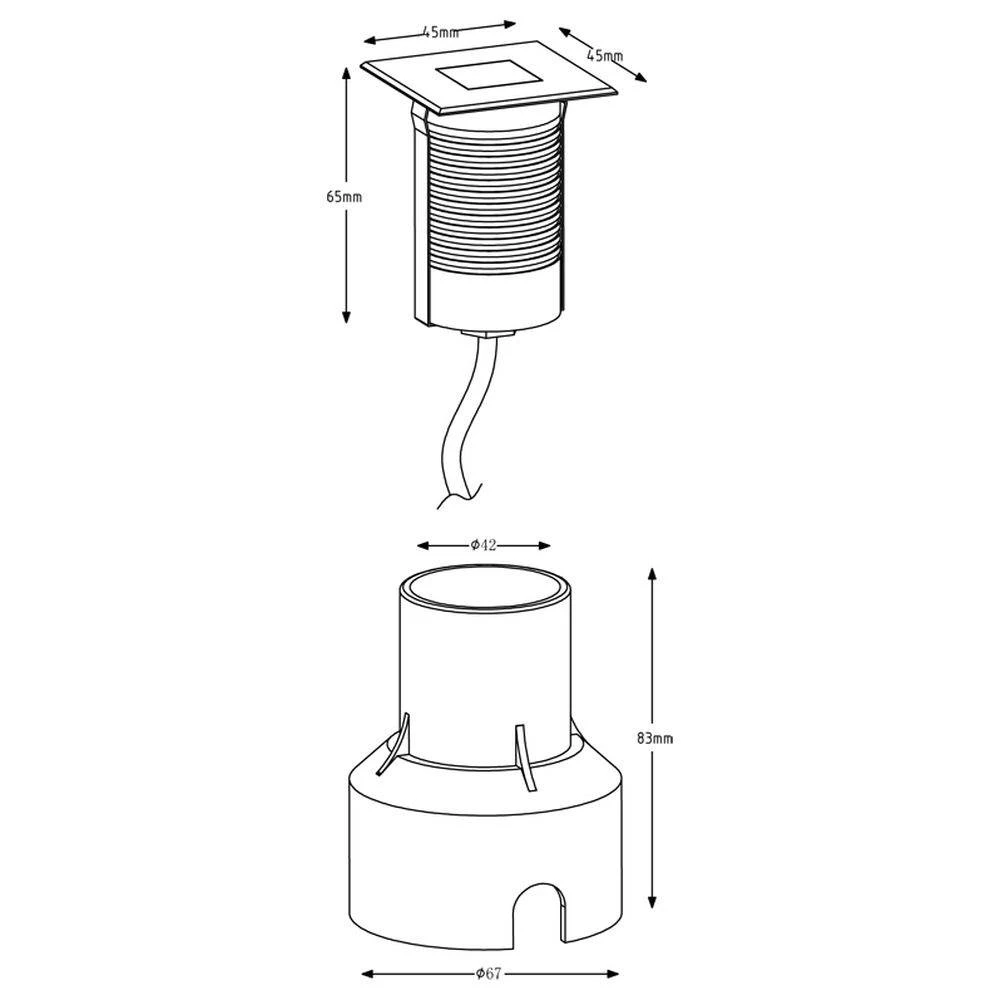 45mm
45mm
65mm
Φ42
83mm
Φ67