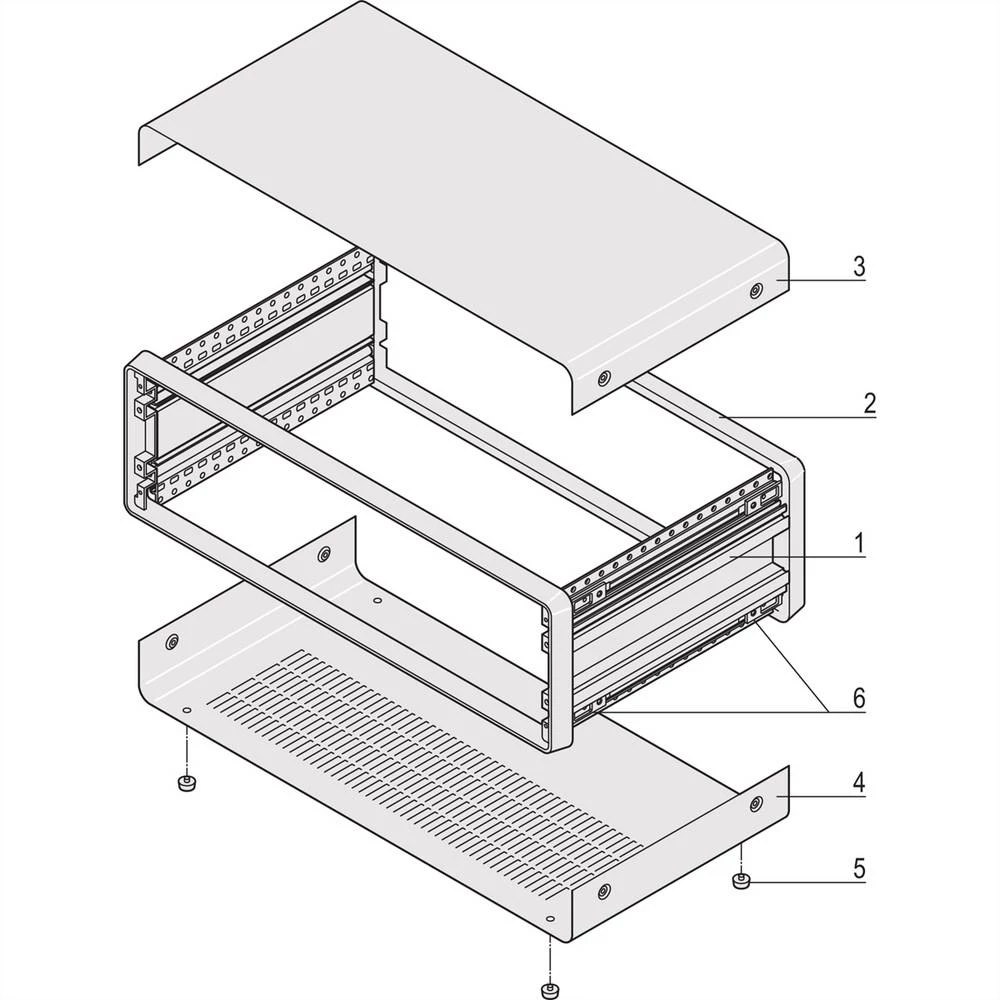 3
2
1
6
4
5