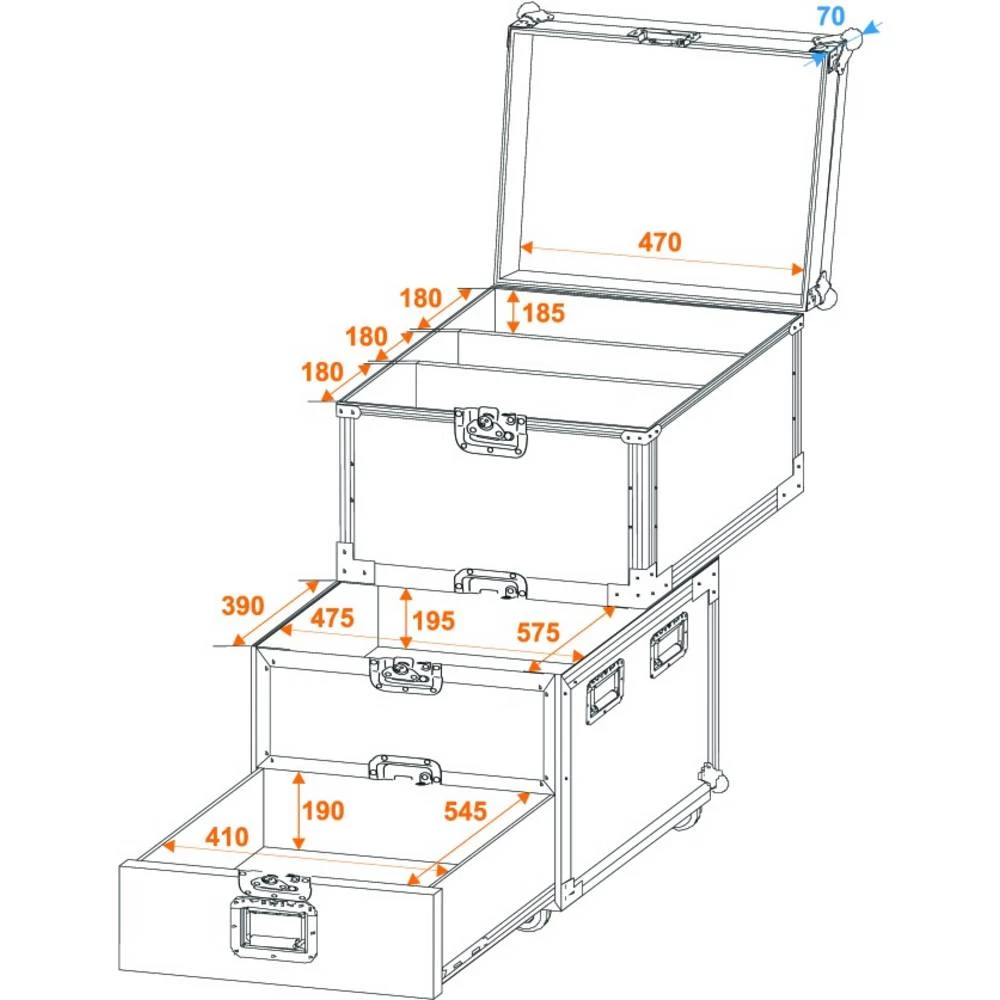 70

470

180

185

180

180

390

475

195

575

190

545

410