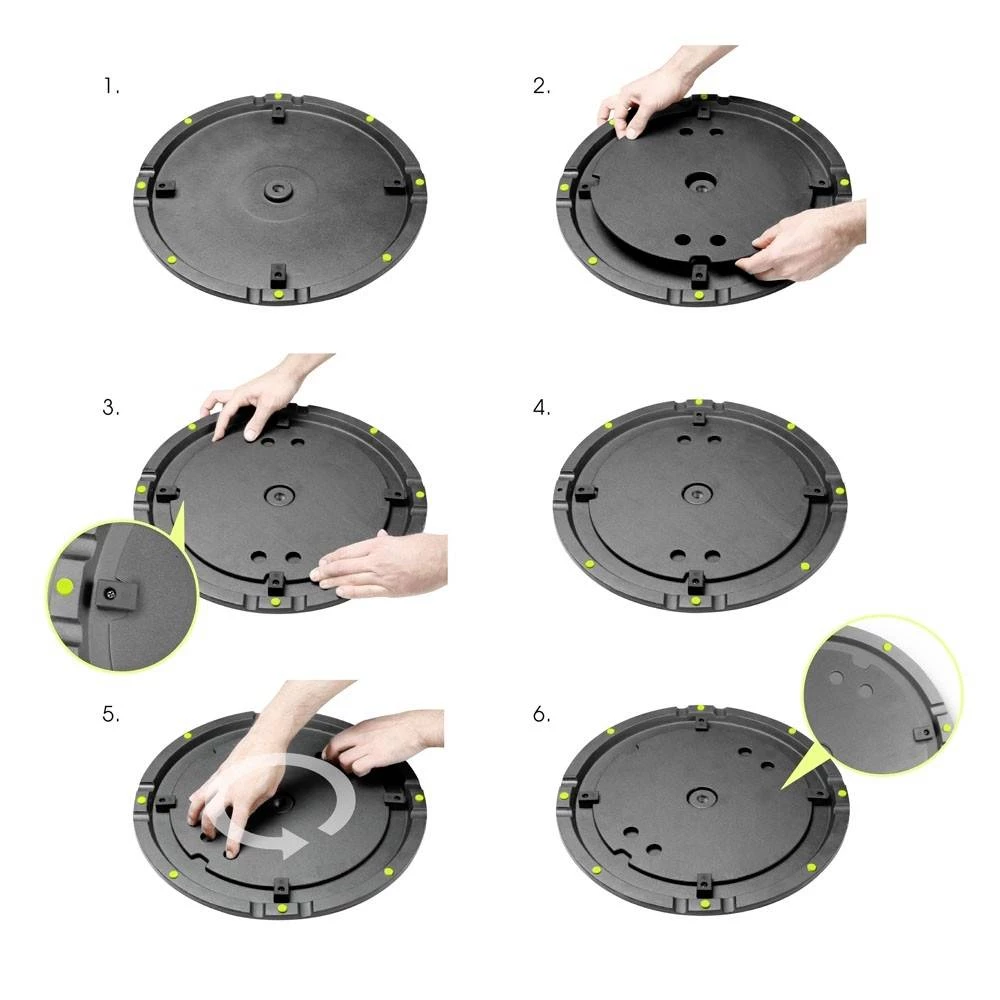 1.

2.

3.

4.

5.

6.