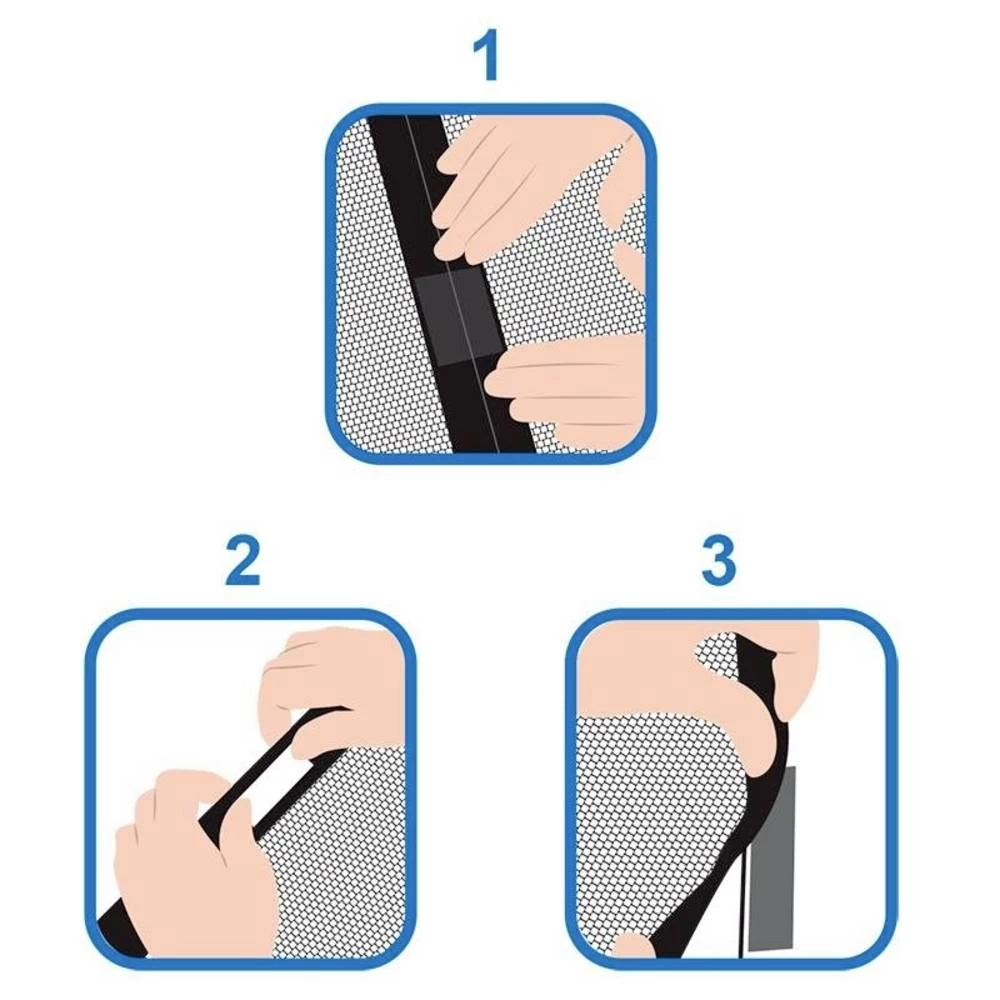 1

2

3